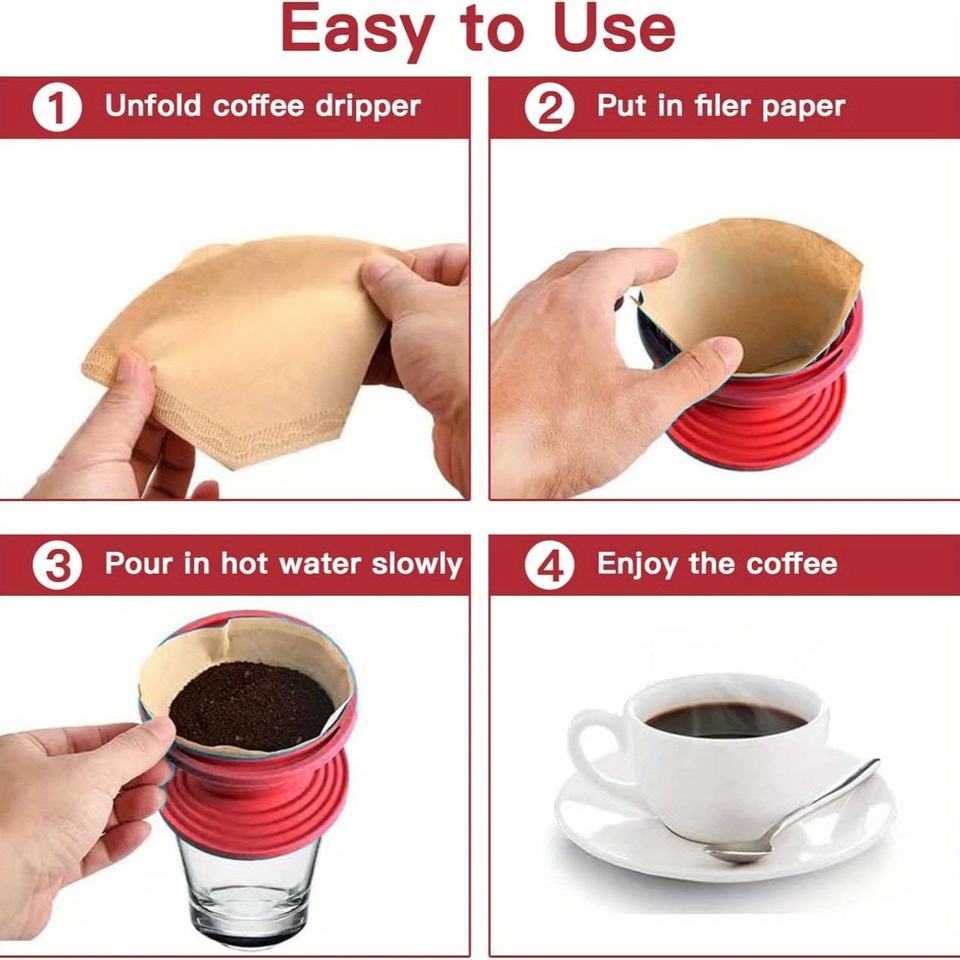 Easy to Use

1 Unfold coffee dripper

2 Put in filer paper

3 Pour in hot water slowly

4 Enjoy the coffee