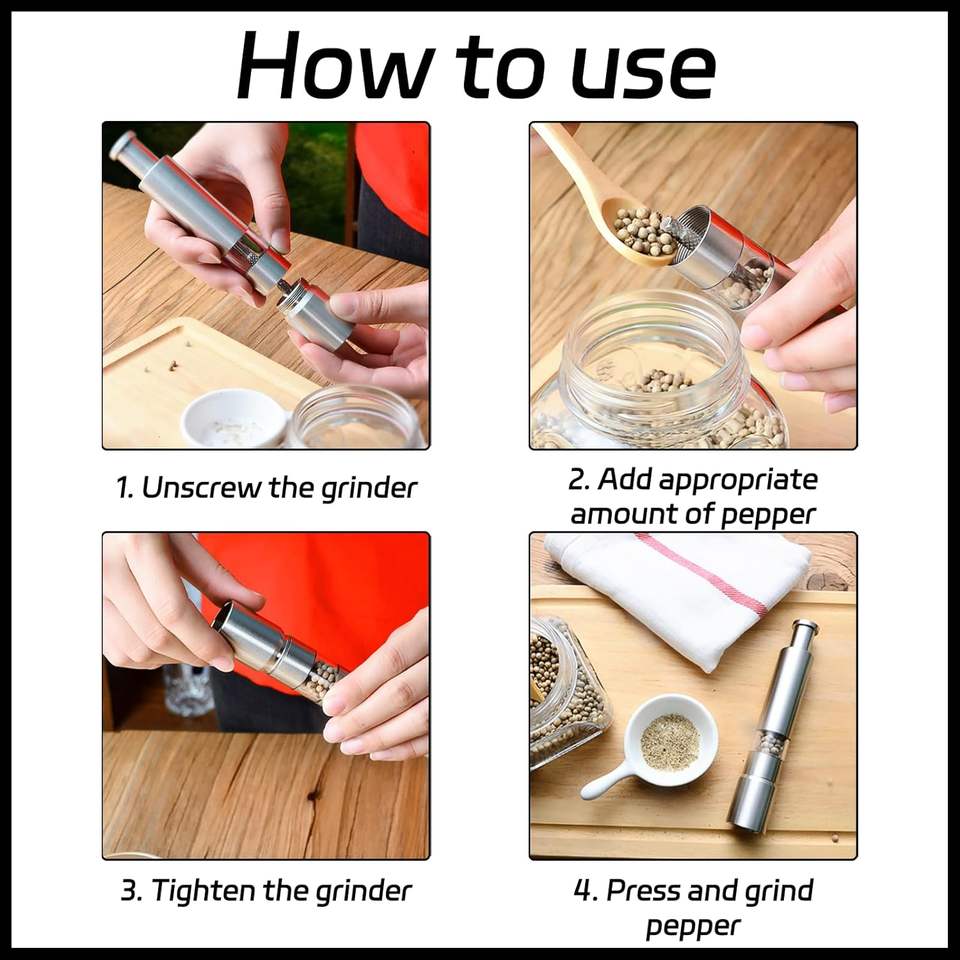 How to use

1. Unscrew the grinder

2. Add appropriate amount of pepper

3. Tighten the grinder

4. Press and grind pepper