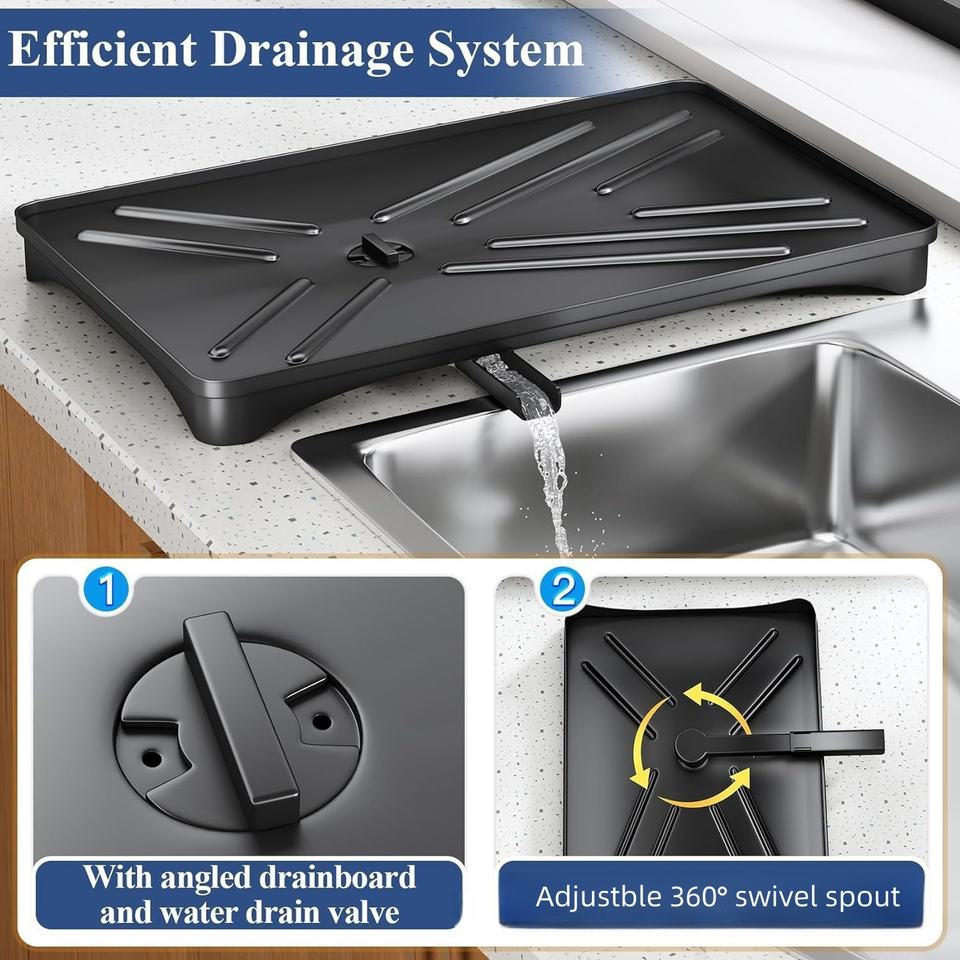 Efficient Drainage System

1

With angled drainboard and water drain valve

2

Adjustble 360° swivel spout