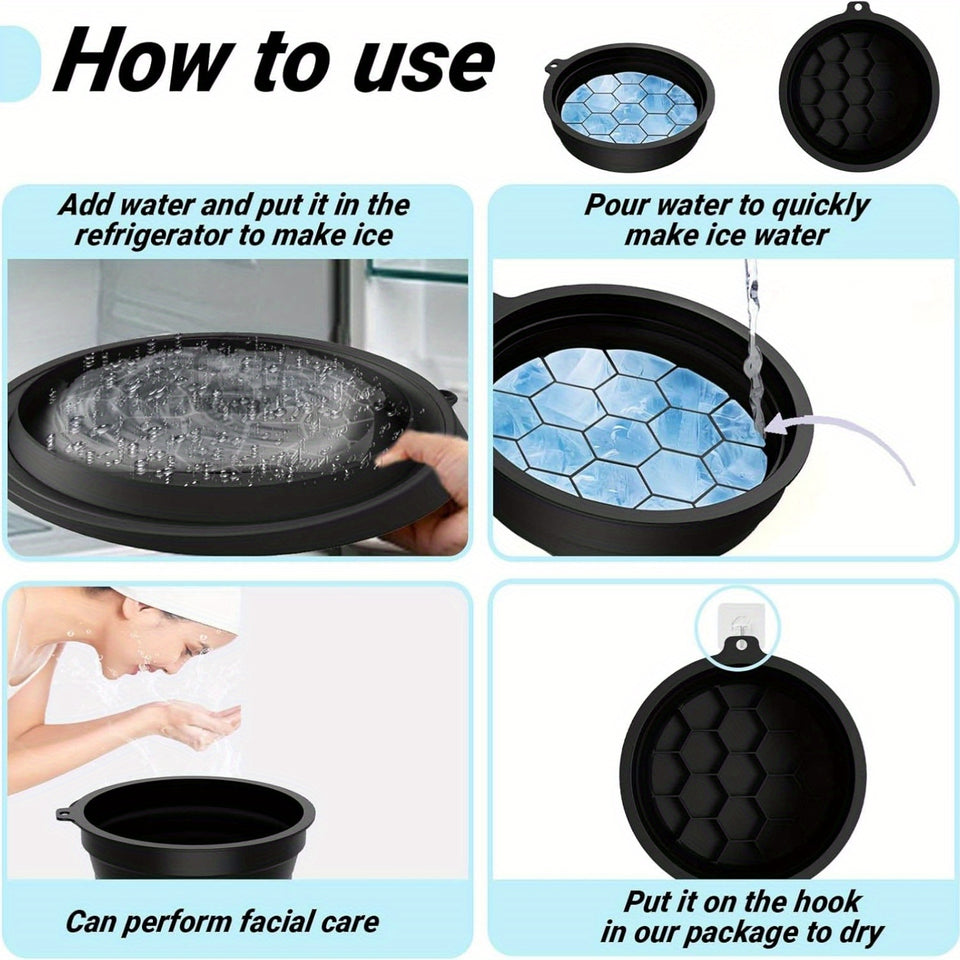 How to use

Add water and put it in the refrigerator to make ice

Pour water to quickly make ice water

Can perform facial care

Put it on the hook in our package to dry