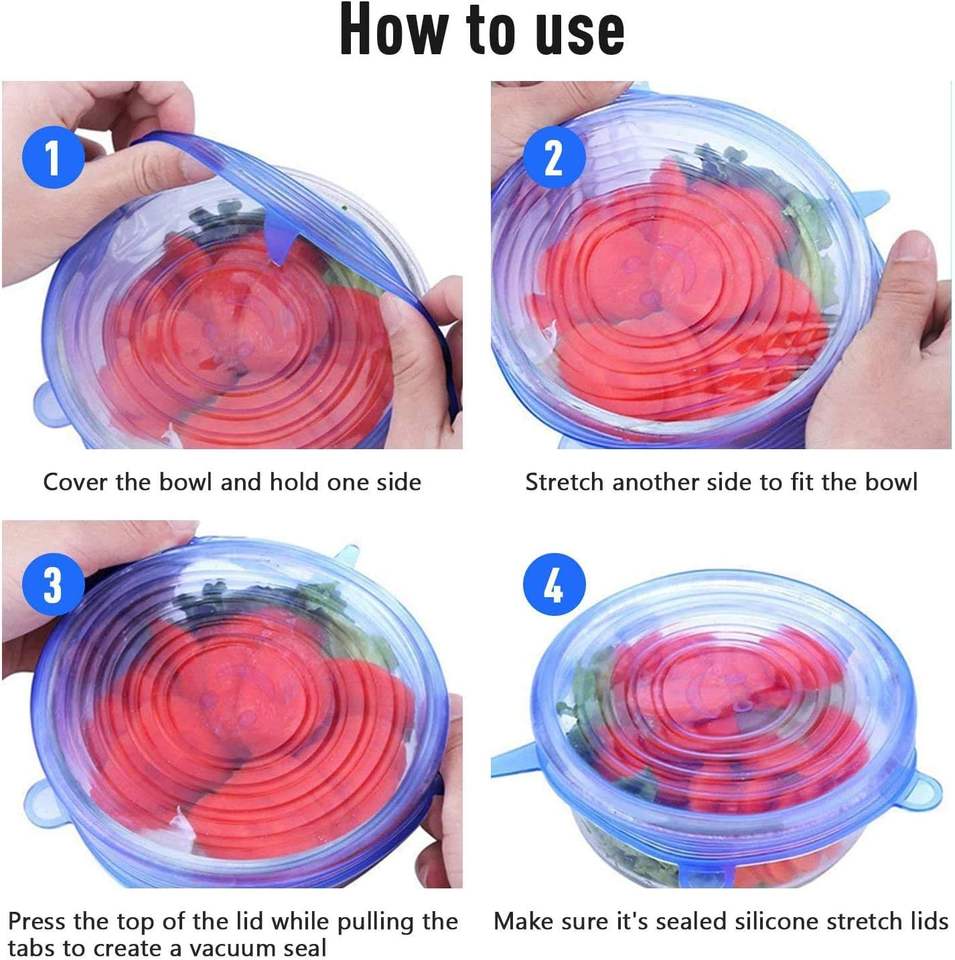 How to use

1

Cover the bowl and hold one side

2

Stretch another side to fit the bowl

3

Press the top of the lid while pulling the tabs to create a vacuum seal

4

Make sure it's sealed silicone stretch lids