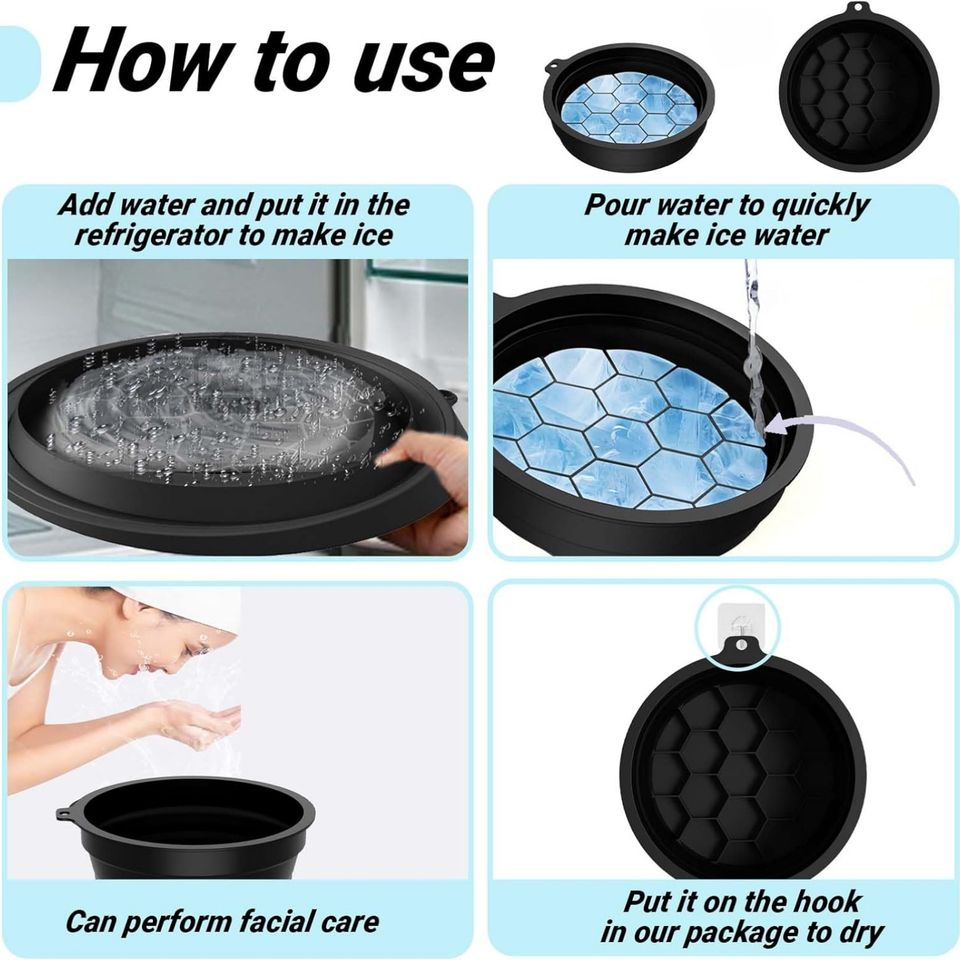 How to use

Add water and put it in the refrigerator to make ice

Pour water to quickly make ice water

Can perform facial care

Put it on the hook in our package to dry