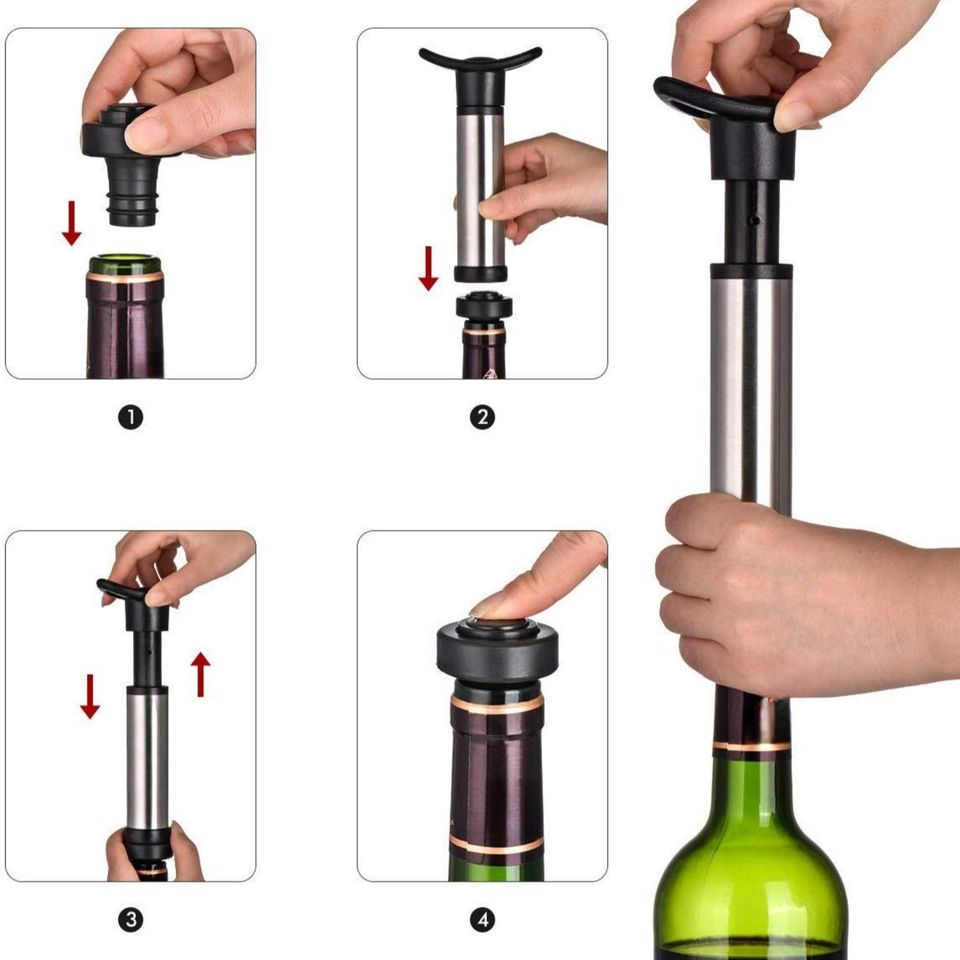 1

2

3

4