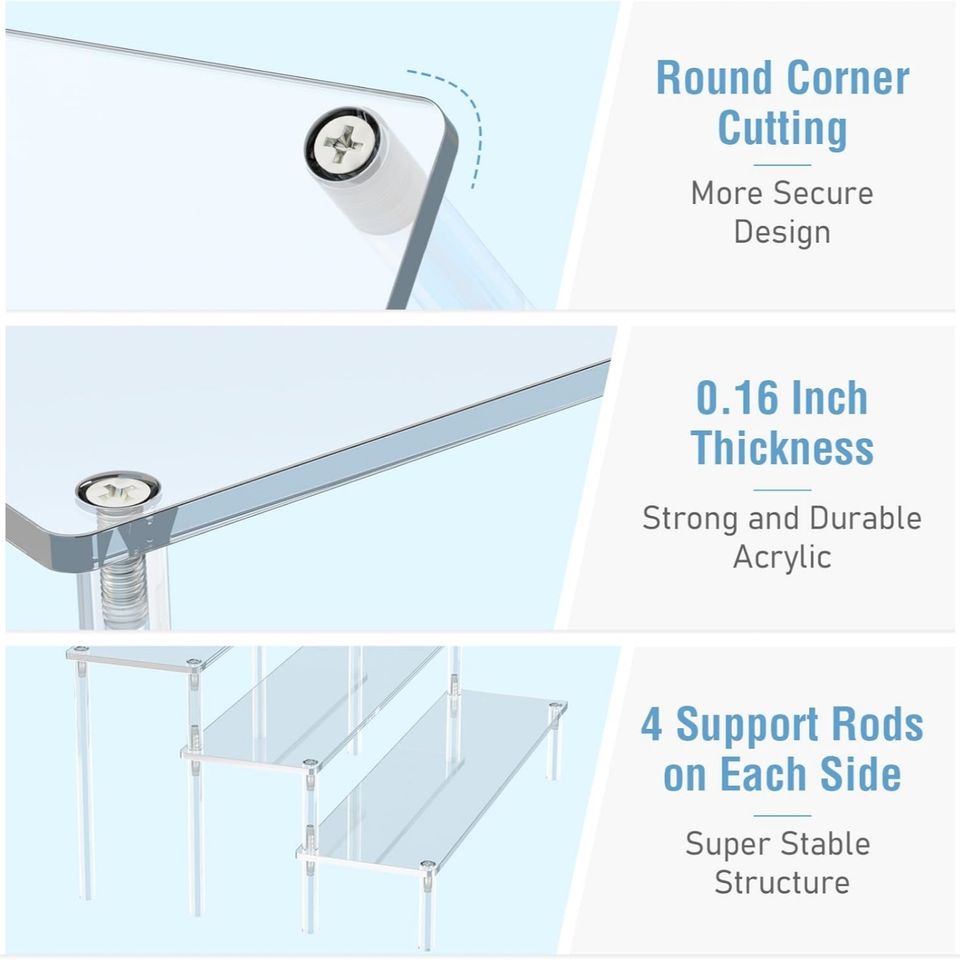 Round Corner Cutting

More Secure Design

0.16 Inch Thickness

Strong and Durable Acrylic

4 Support Rods on Each Side

Super Stable Structure