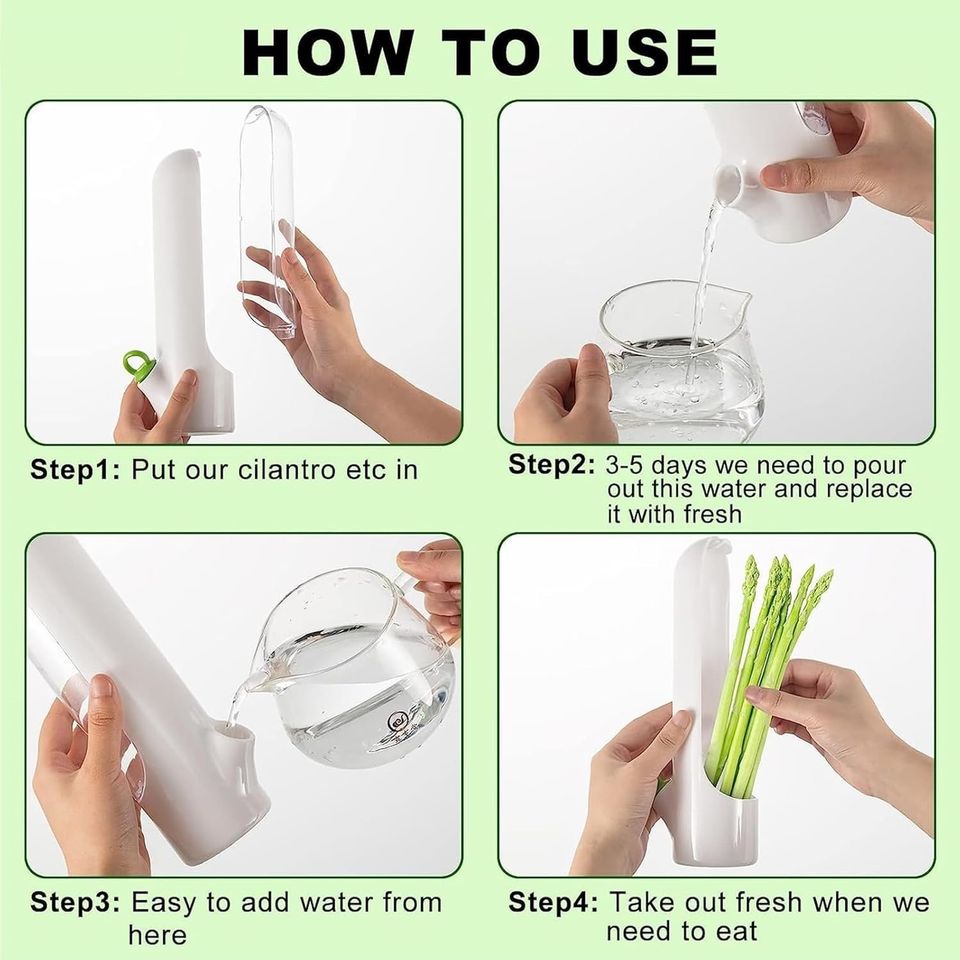 HOW TO USE

Step1: Put our cilantro etc in

Step2: 3-5 days we need to pour out this water and replace it with fresh

Step3: Easy to add water from here

Step4: Take out fresh when we need to eat