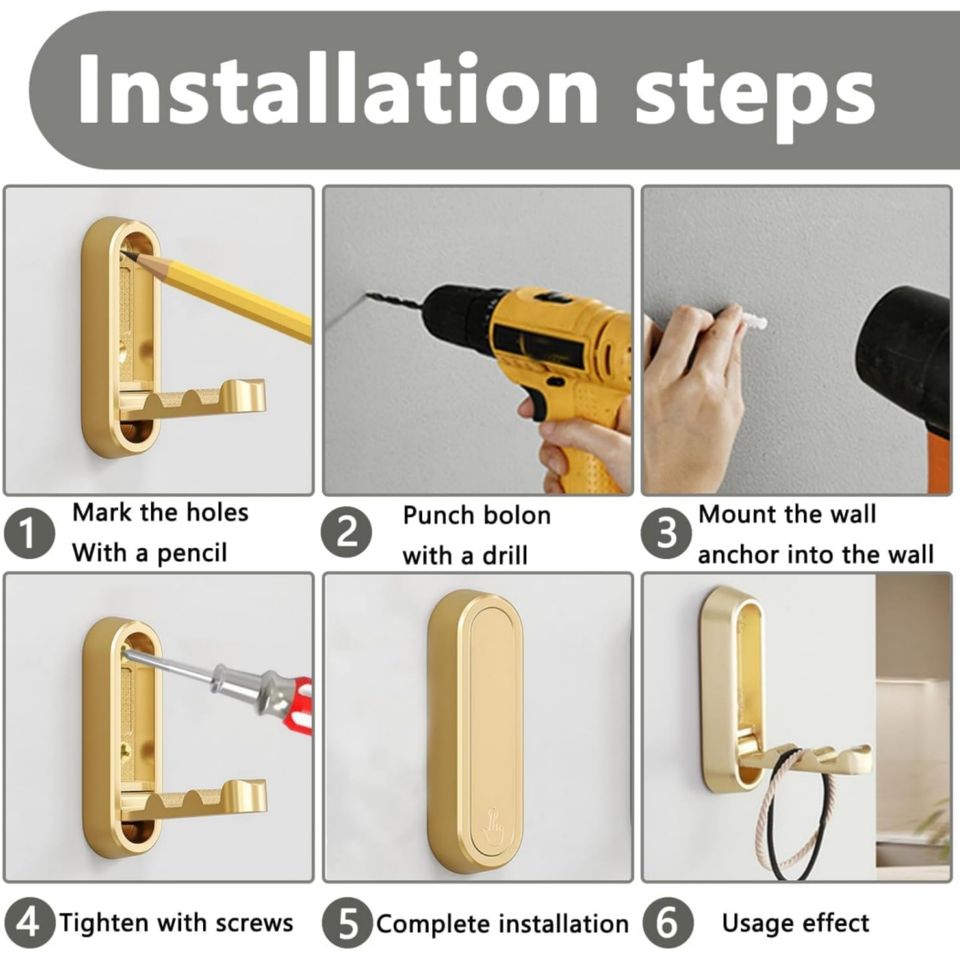 Installation steps

1 Mark the holes With a pencil

2 Punch bolon with a drill

3 Mount the wall anchor into the wall

4 Tighten with screws

5 Complete installation

6 Usage effect