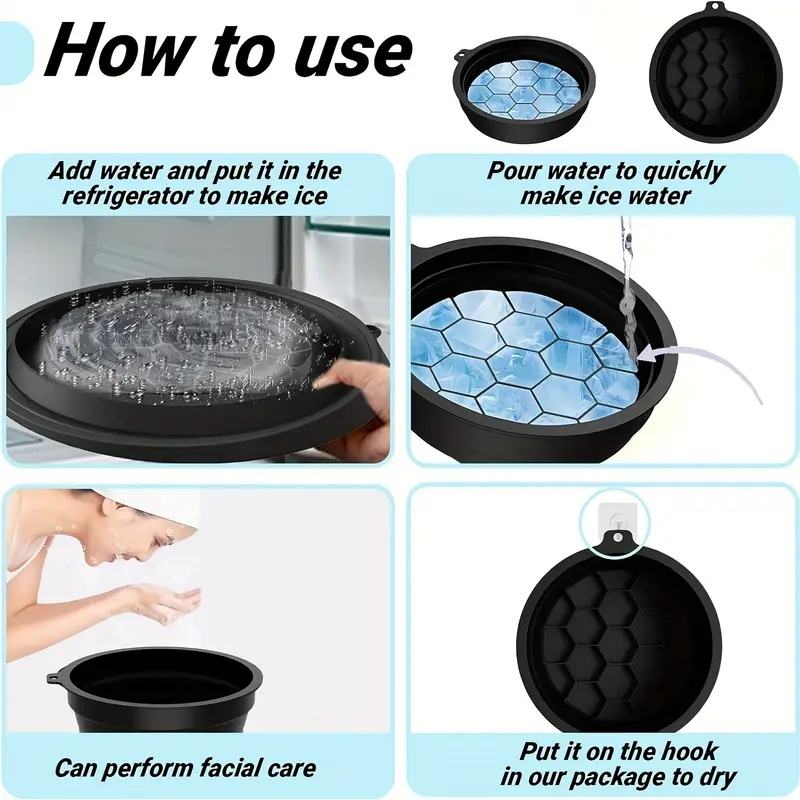 How to use

Add water and put it in the refrigerator to make ice

Pour water to quickly make ice water

Can perform facial care

Put it on the hook in our package to dry