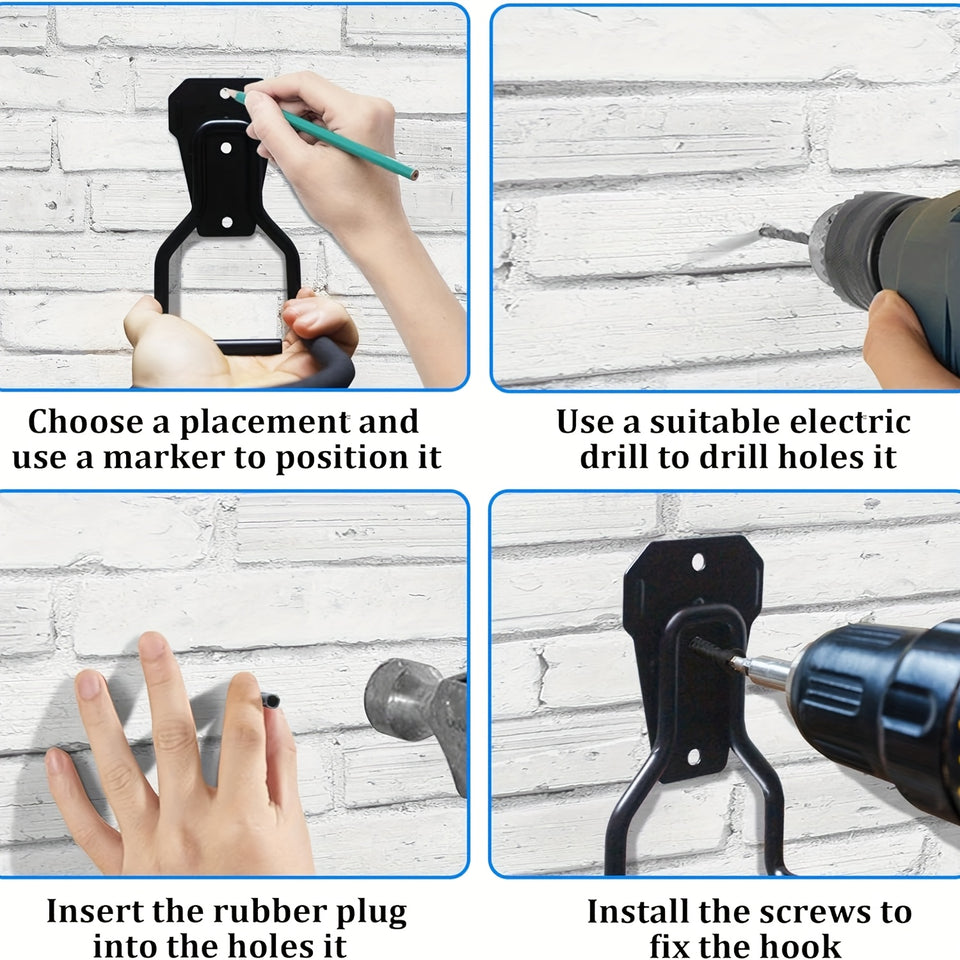 Choose a placement and use a marker to position it

Use a suitable electric drill to drill holes it

Insert the rubber plug into the holes it

Install the screws to fix the hook