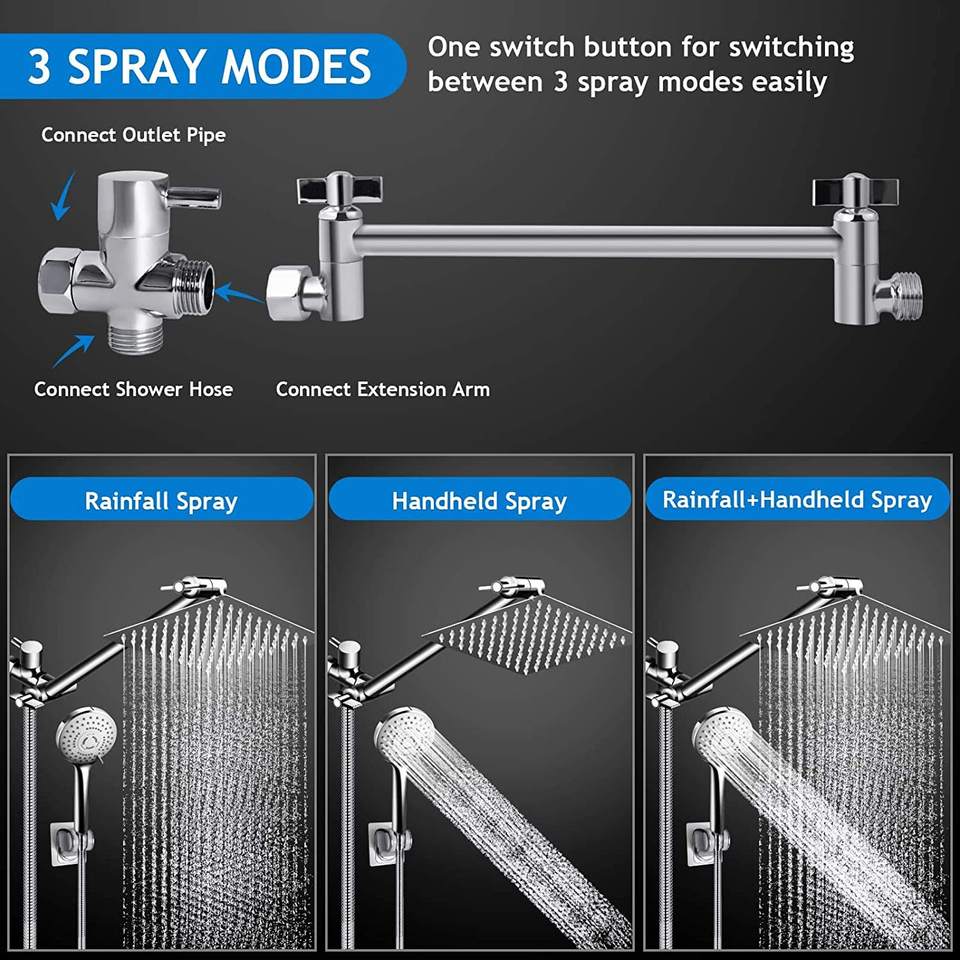 3 SPRAY MODES

One switch button for switching between 3 spray modes easily

Connect Outlet Pipe

Connect Shower Hose

Connect Extension Arm

Rainfall Spray

Handheld Spray

Rainfall+Handheld Spray