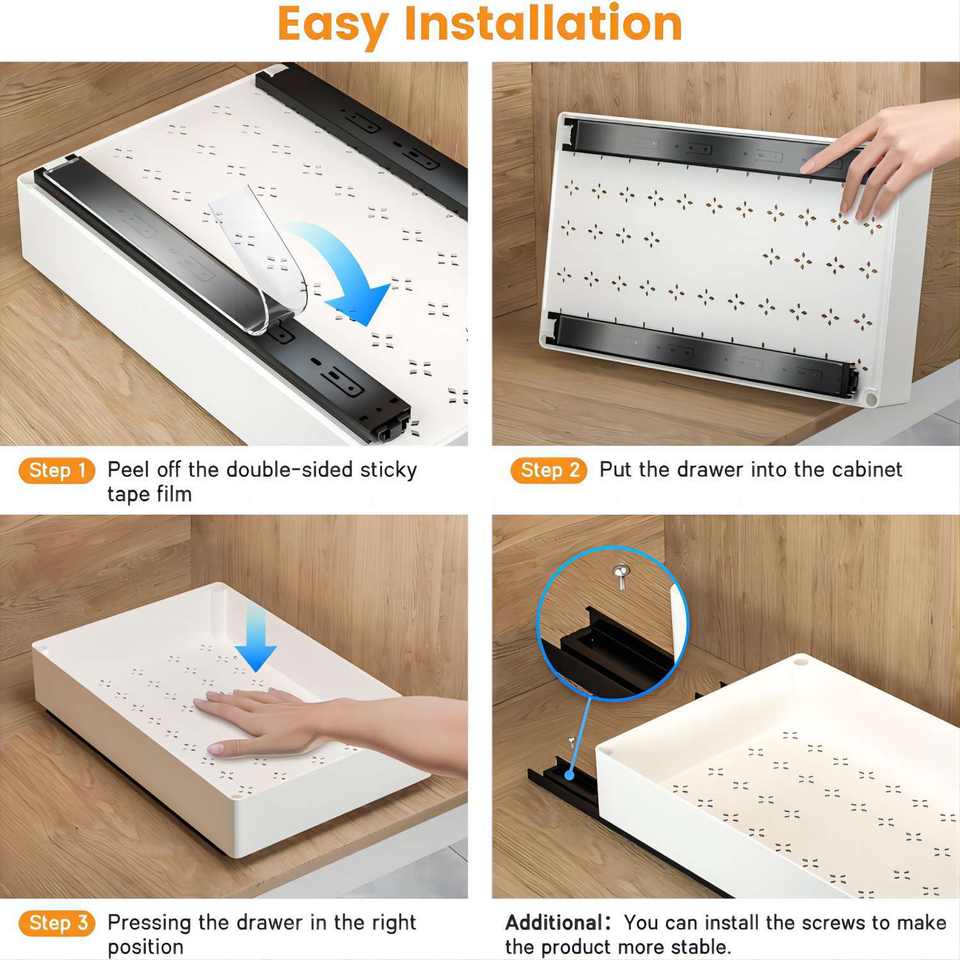 Easy Installation

Step 1 Peel off the double-sided sticky tape film

Step 2 Put the drawer into the cabinet

Step 3 Pressing the drawer in the right position

Additional: You can install the screws to make the product more stable.