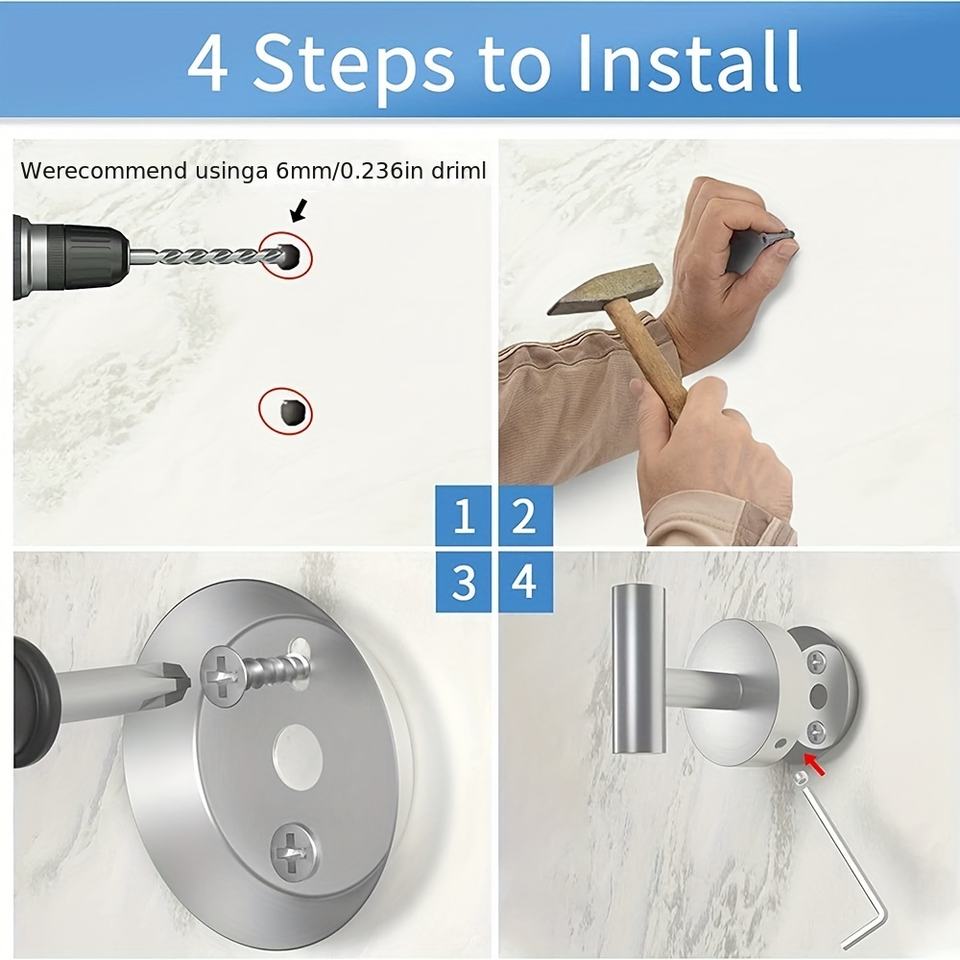 4 Steps to Install

Werecommend usinga 6mm/0.236in driml

1 2
3 4