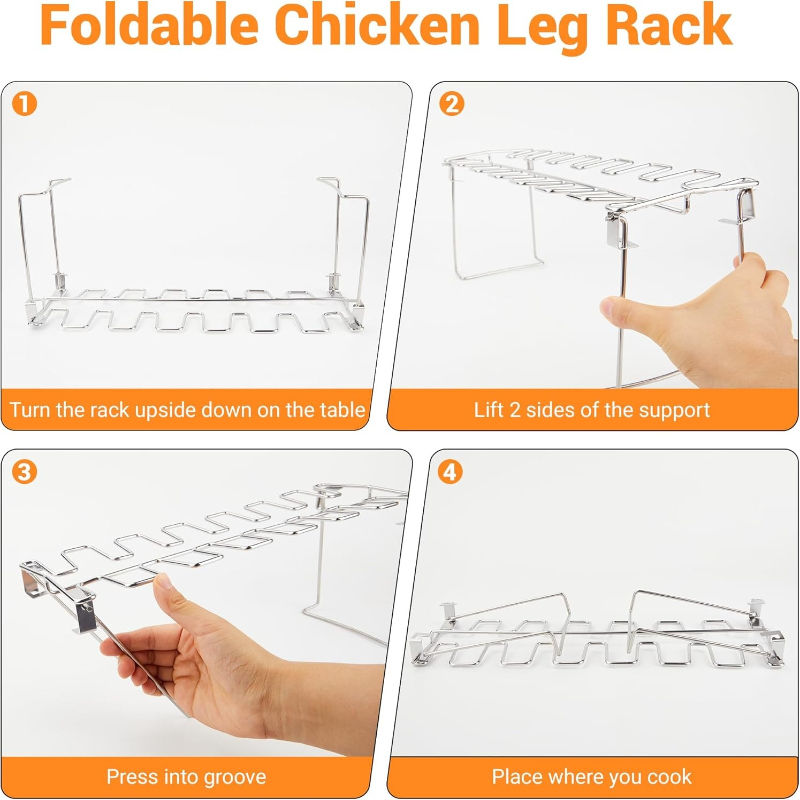 Foldable Chicken Leg Rack

1

Turn the rack upside down on the table

2

Lift 2 sides of the support

3

Press into groove

4

Place where you cook