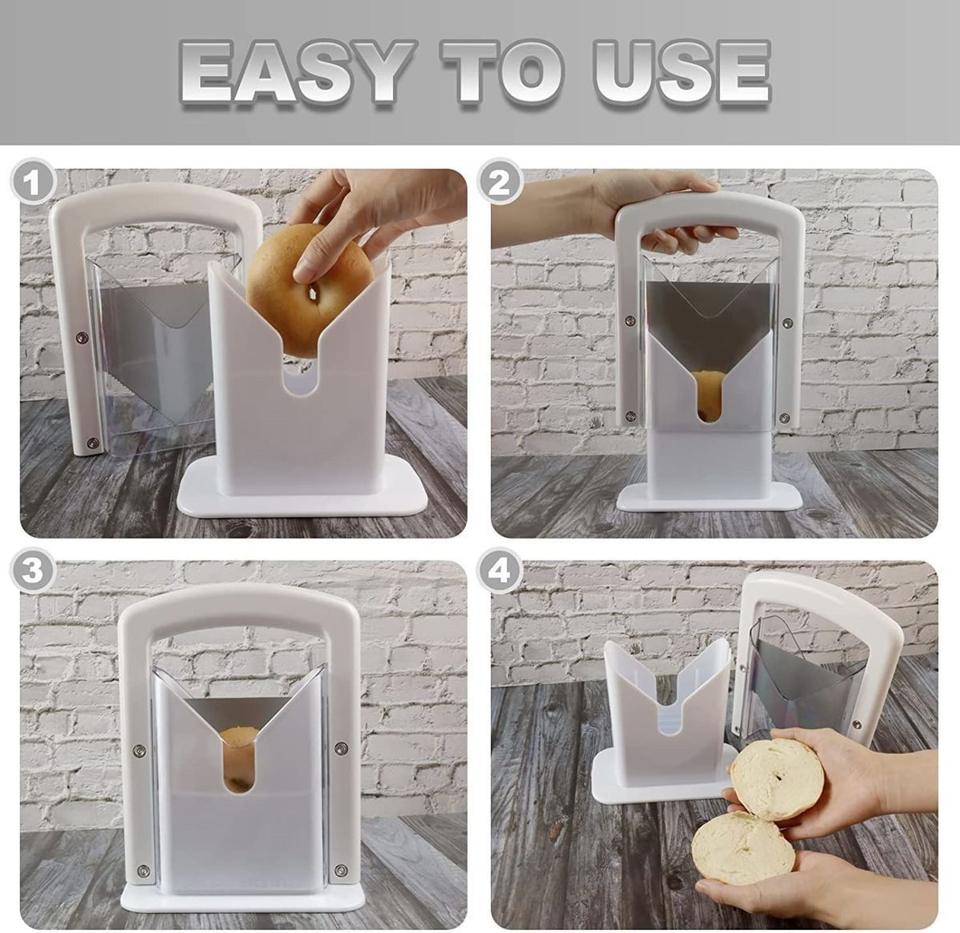 EASY TO USE

1

2

3

4