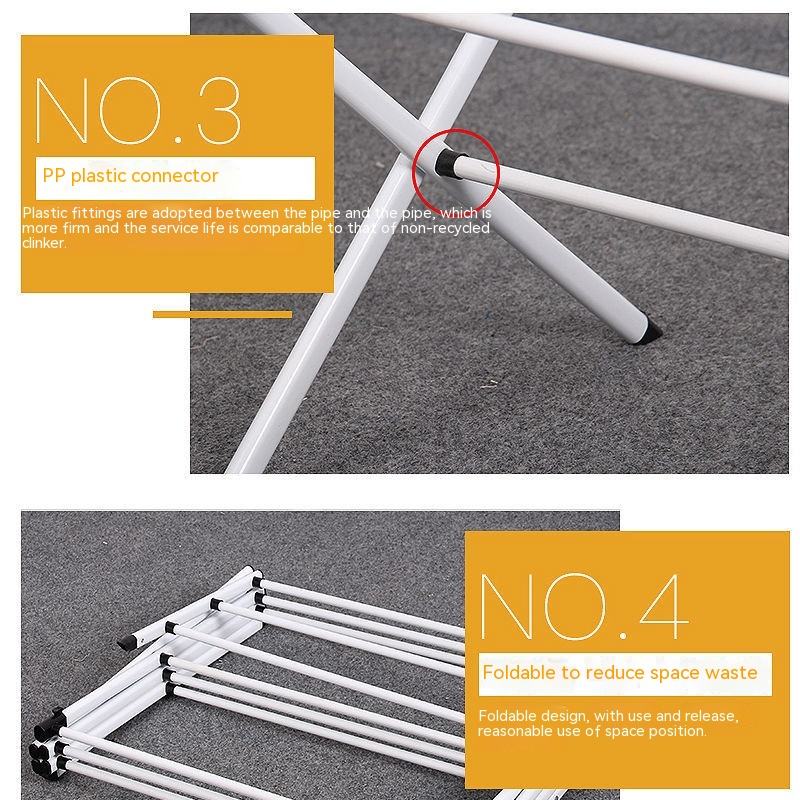 NO.3

PP plastic connector

Plastic fittings are adopted between the pipe and the pipe, which is more firm and the service life is comparable to that of non-recycled clinker.

NO.4

Foldable to reduce space waste

Foldable design, with use and release, reasonable use of space position.