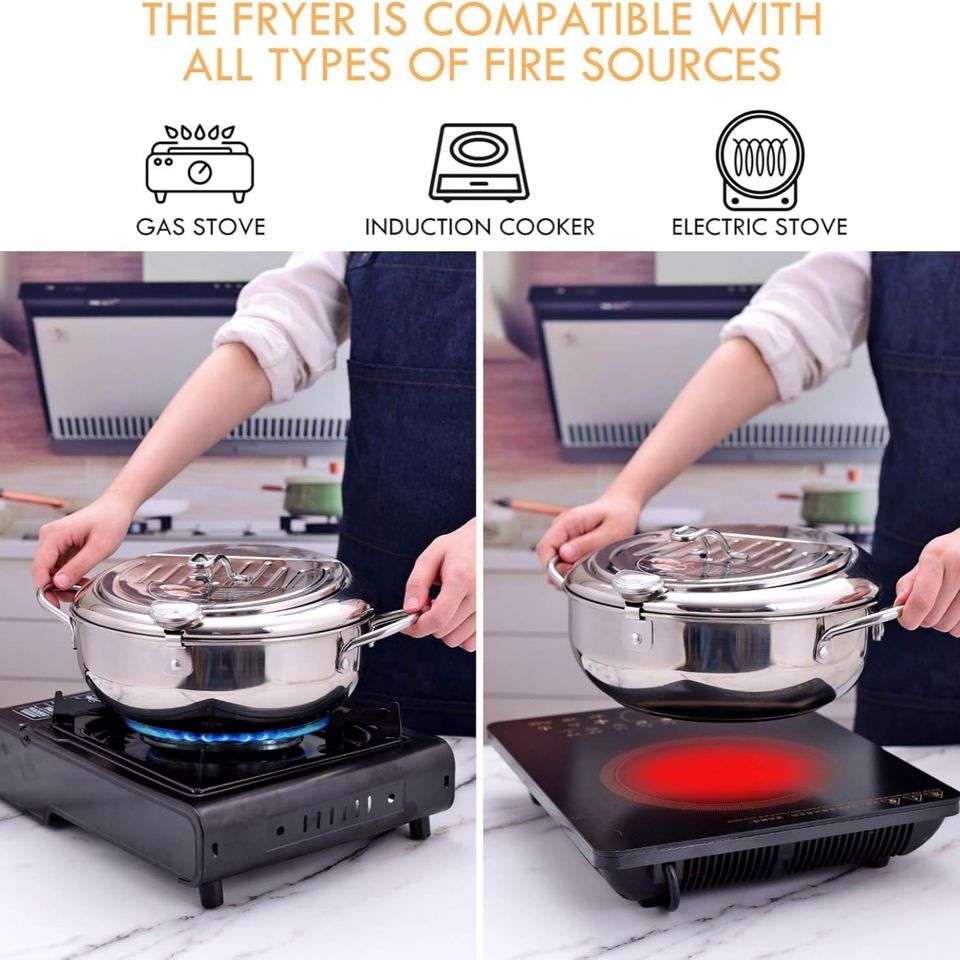 THE FRYER IS COMPATIBLE WITH ALL TYPES OF FIRE SOURCES

GAS STOVE

INDUCTION COOKER

ELECTRIC STOVE