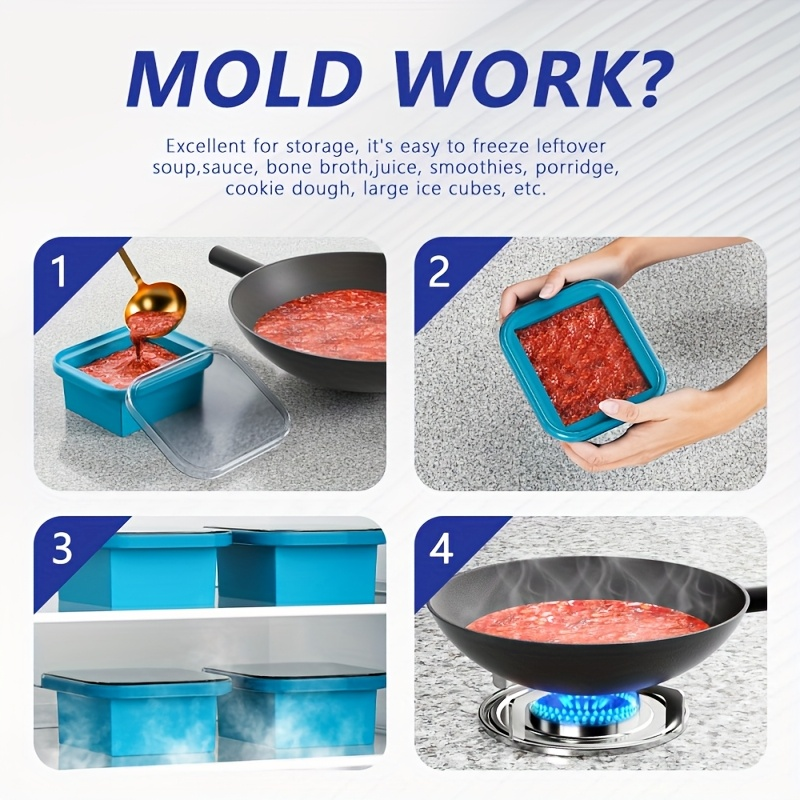 MOLD WORK?

Excellent for storage, it's easy to freeze leftover soup,sauce, bone broth,juice, smoothies, porridge, cookie dough, large ice cubes, etc.

1

2

3

4