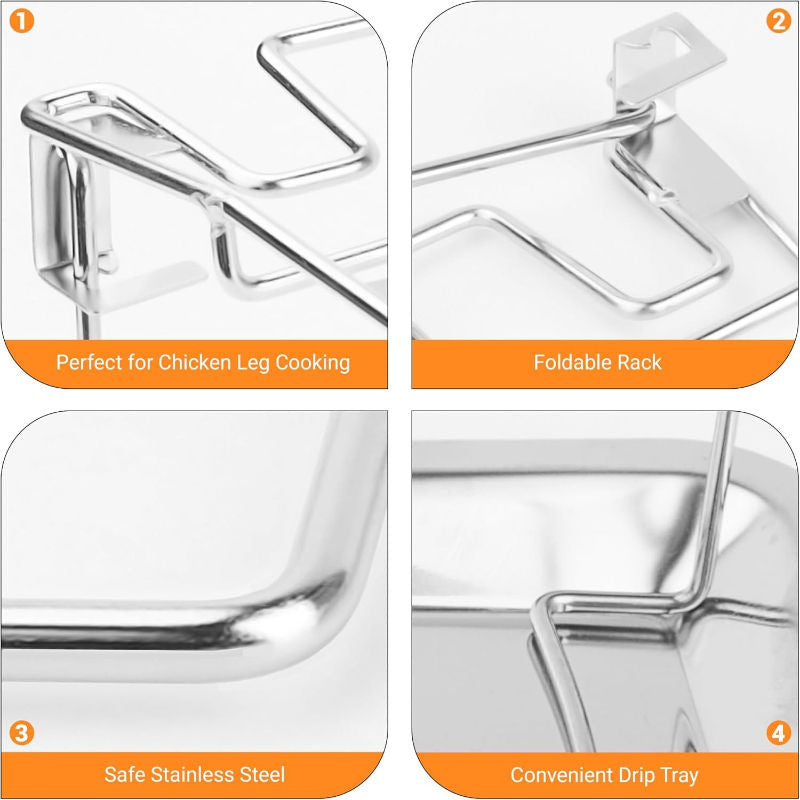 1

Perfect for Chicken Leg Cooking

2

Foldable Rack

3

Safe Stainless Steel

4

Convenient Drip Tray