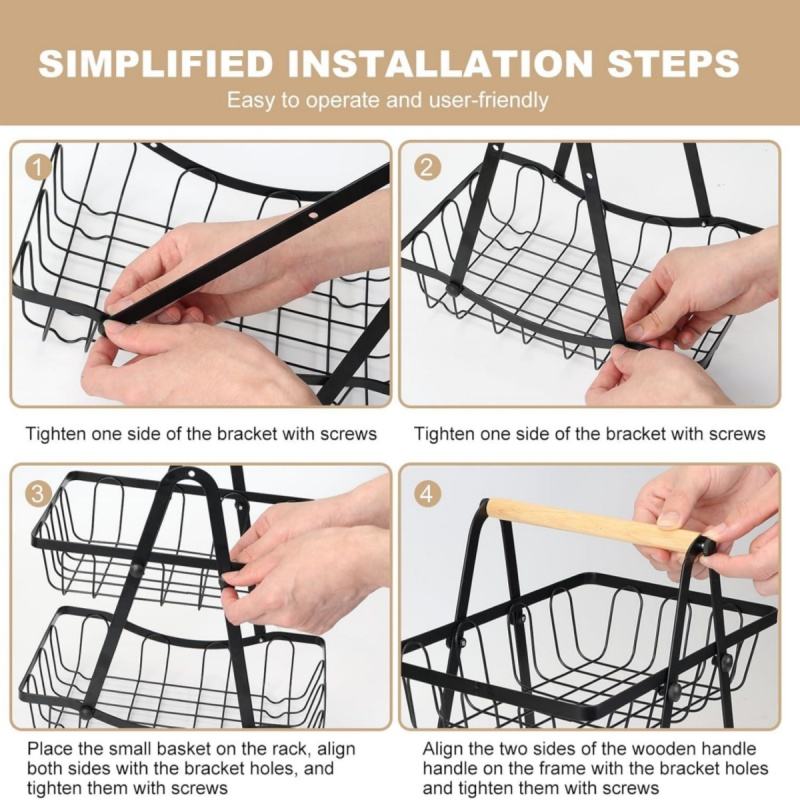 SIMPLIFIED INSTALLATION STEPS
Easy to operate and user-friendly

1

Tighten one side of the bracket with screws

2

Tighten one side of the bracket with screws

3

Place the small basket on the rack, align both sides with the bracket holes, and tighten them with screws

4

Align the two sides of the wooden handle handle on the frame with the bracket holes and tighten them with screws