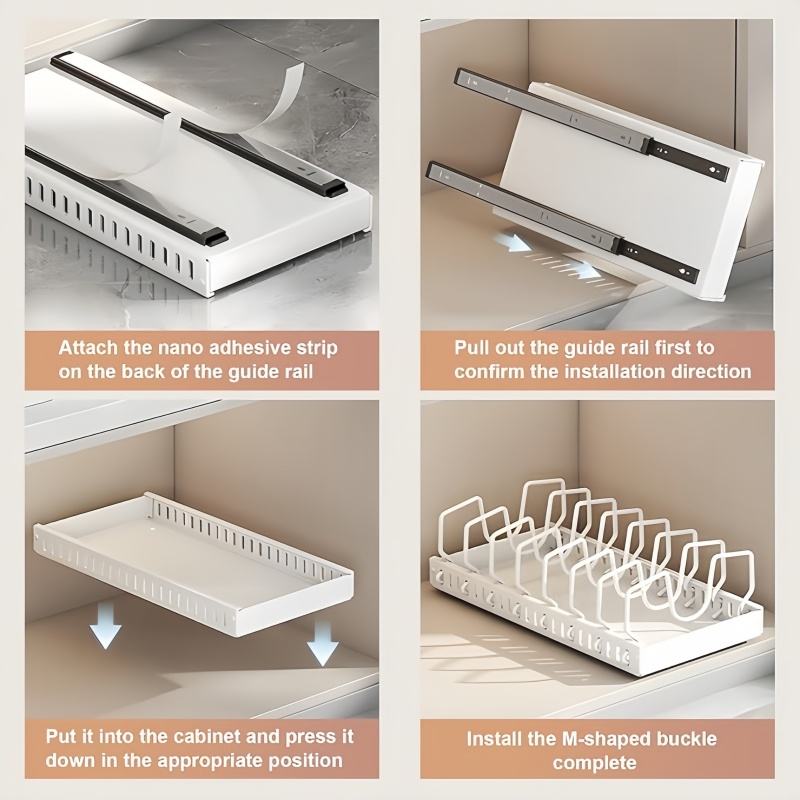 Attach the nano adhesive strip on the back of the guide rail

Pull out the guide rail first to confirm the installation direction

Put it into the cabinet and press it down in the appropriate position

Install the M-shaped buckle complete