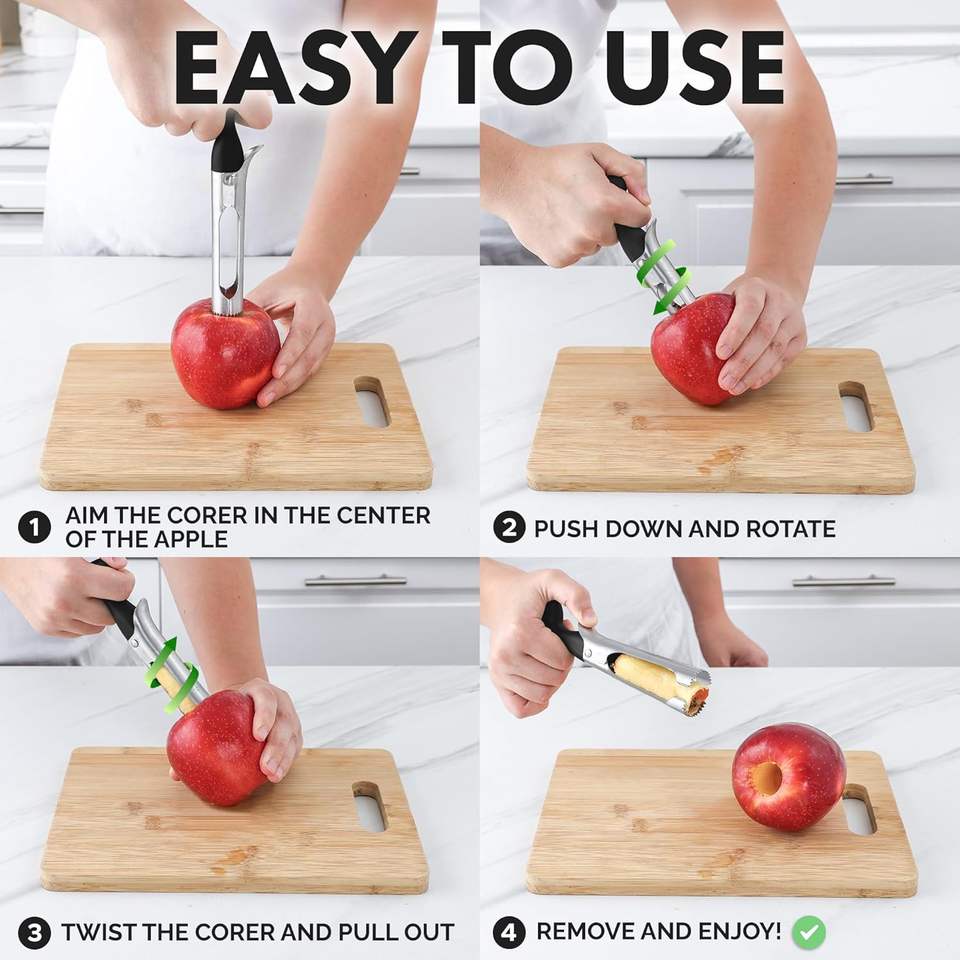 EASY TO USE

1 AIM THE CORER IN THE CENTER OF THE APPLE

2 PUSH DOWN AND ROTATE

3 TWIST THE CORER AND PULL OUT

4 REMOVE AND ENJOY!