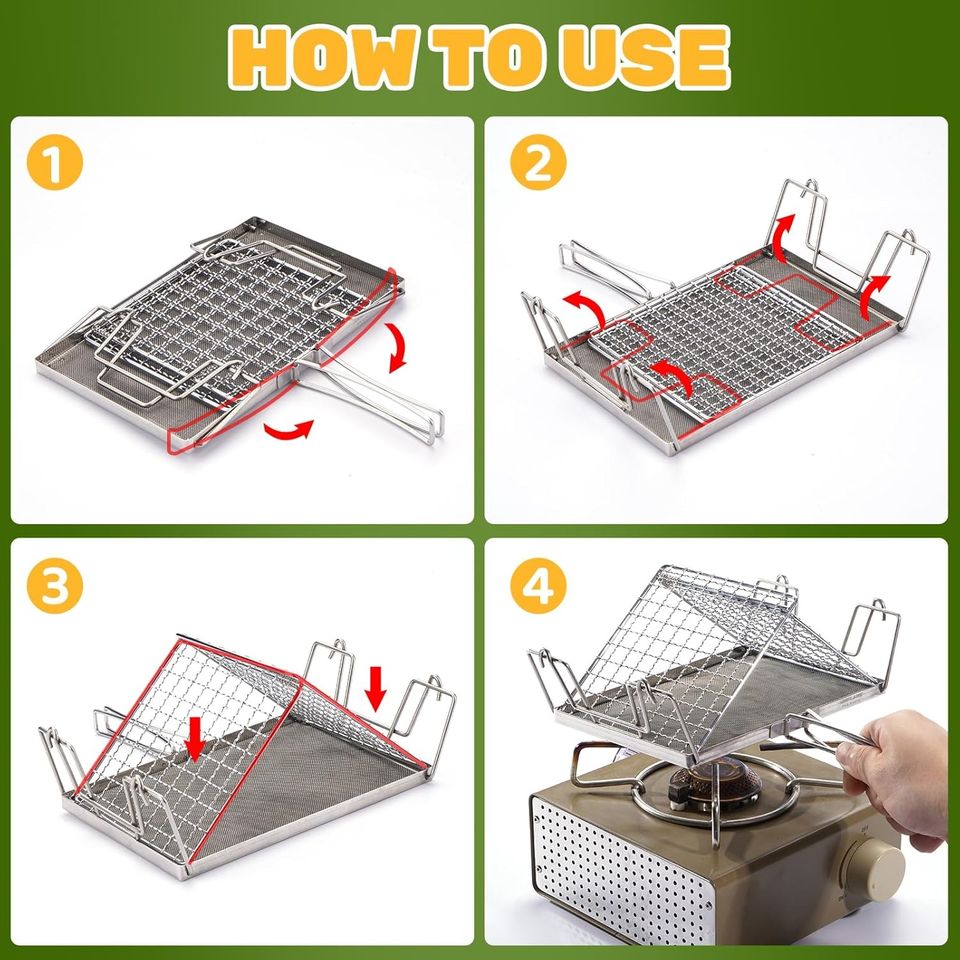 HOW TO USE

1

2

3

4