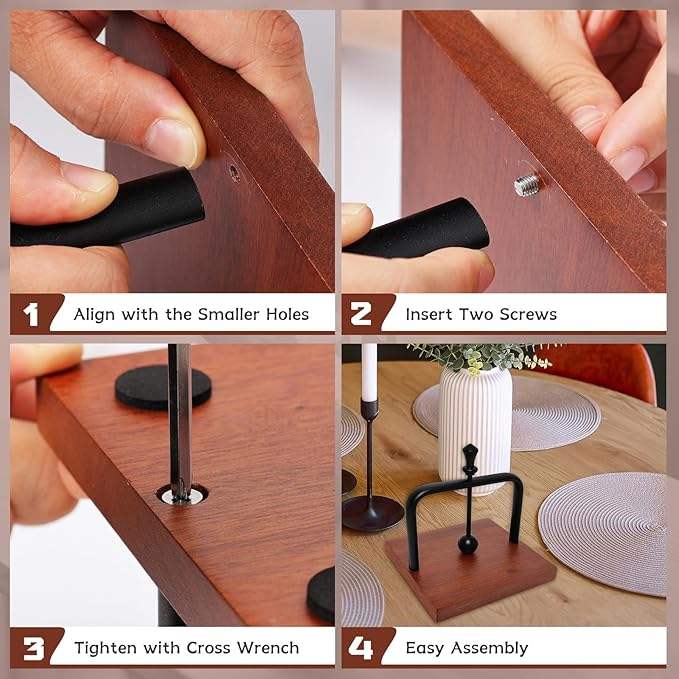 1 Align with the Smaller Holes

2 Insert Two Screws

3 Tighten with Cross Wrench

4 Easy Assembly