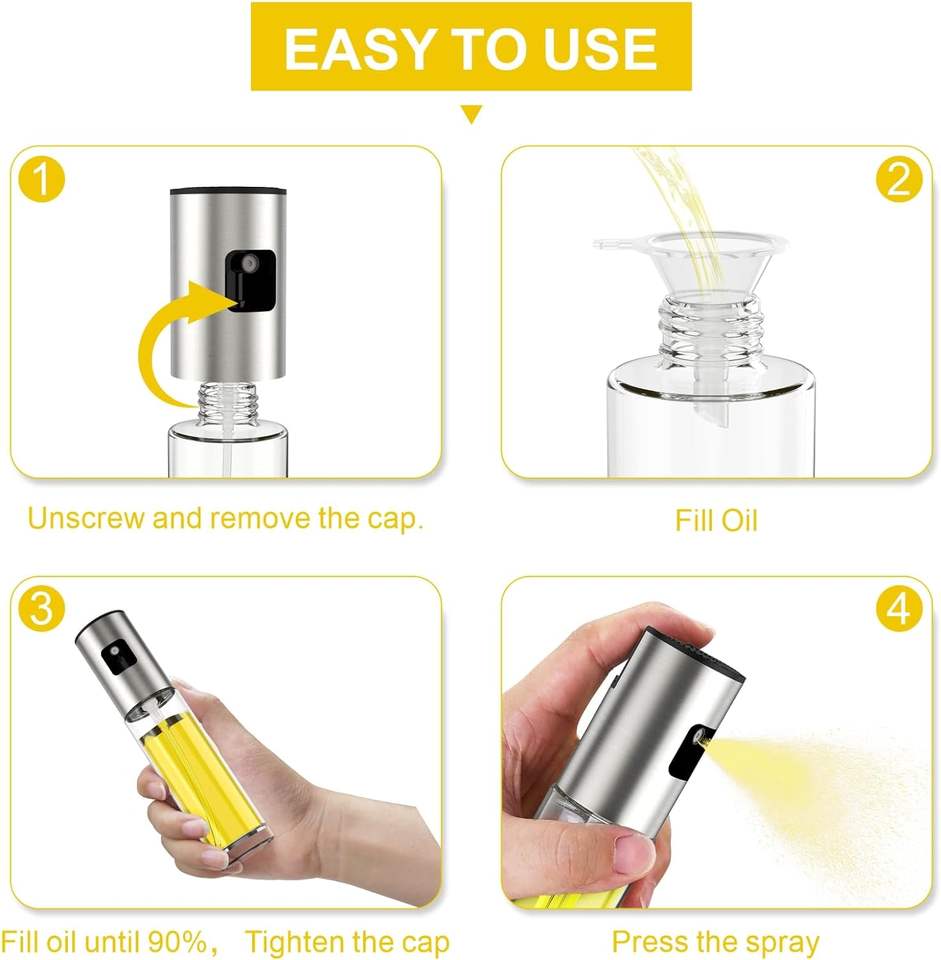 EASY TO USE

1

Unscrew and remove the cap.

2

Fill Oil

3

Fill oil until 90%, Tighten the cap

4

Press the spray