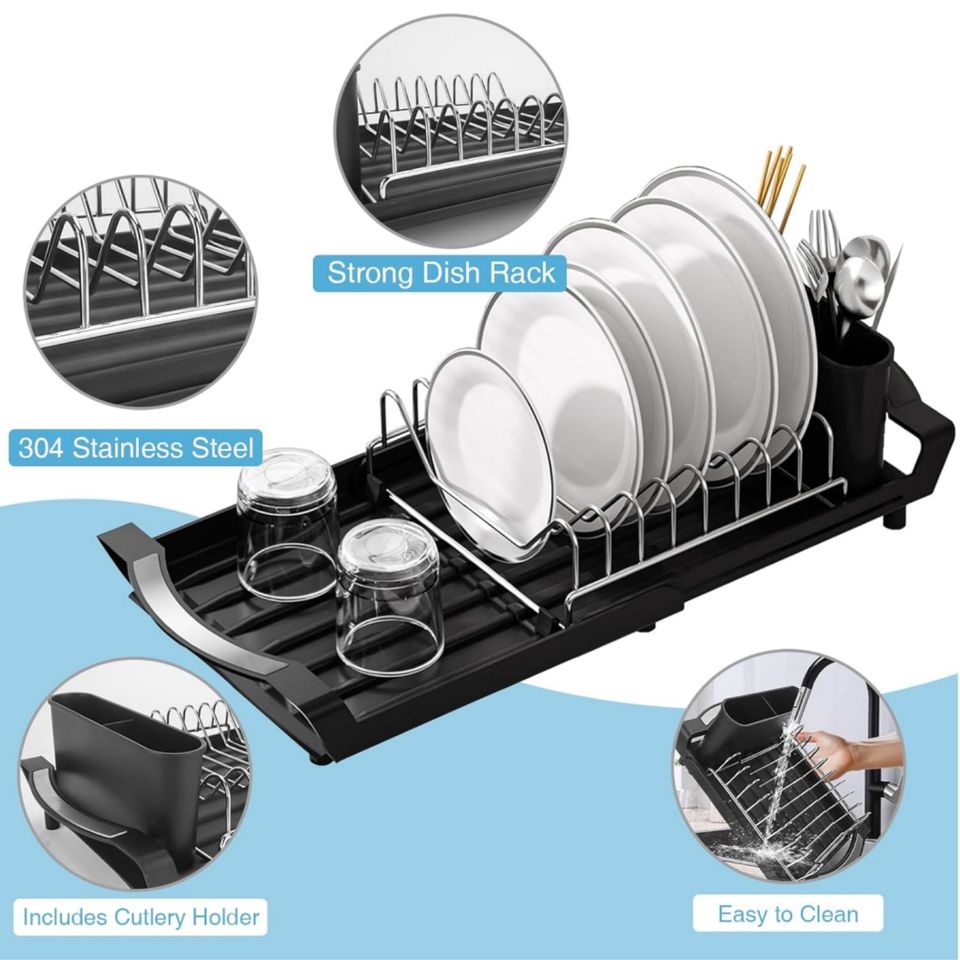 Strong Dish Rack

304 Stainless Steel

Includes Cutlery Holder

Easy to Clean