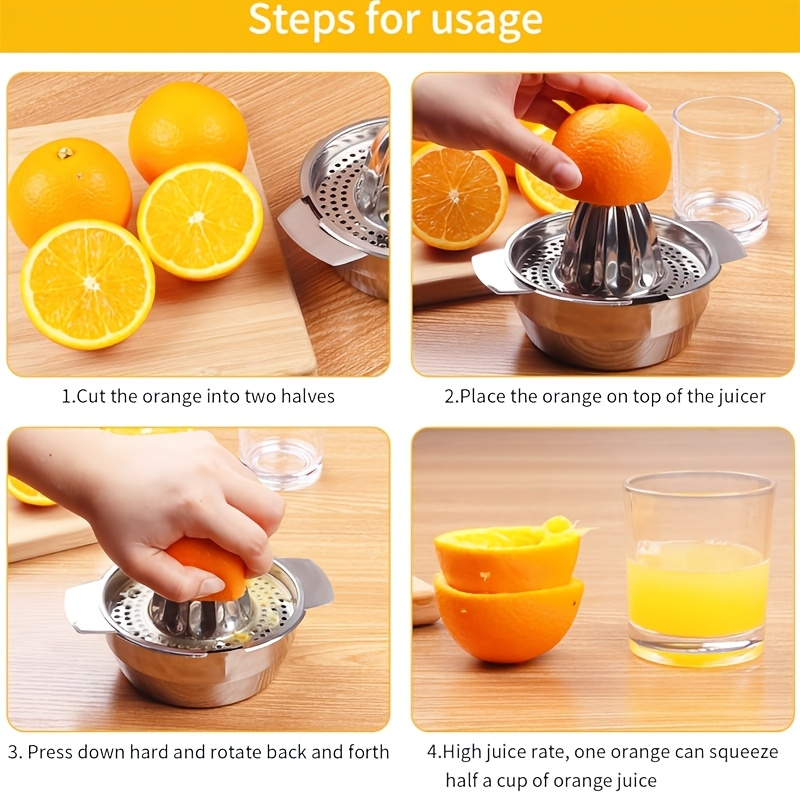 Steps for usage

1.Cut the orange into two halves

2.Place the orange on top of the juicer

3. Press down hard and rotate back and forth

4.High juice rate, one orange can squeeze half a cup of orange juice