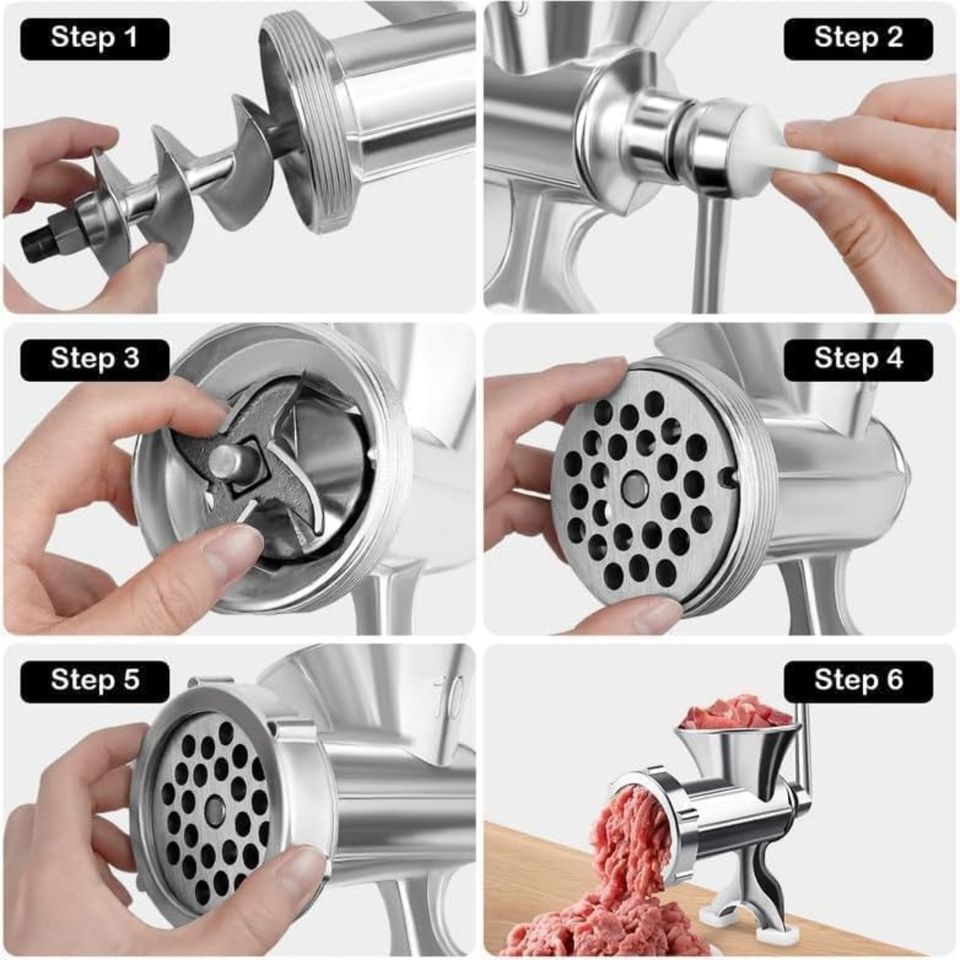 Step 1

Step 2

Step 3

Step 4

Step 5

10

Step 6