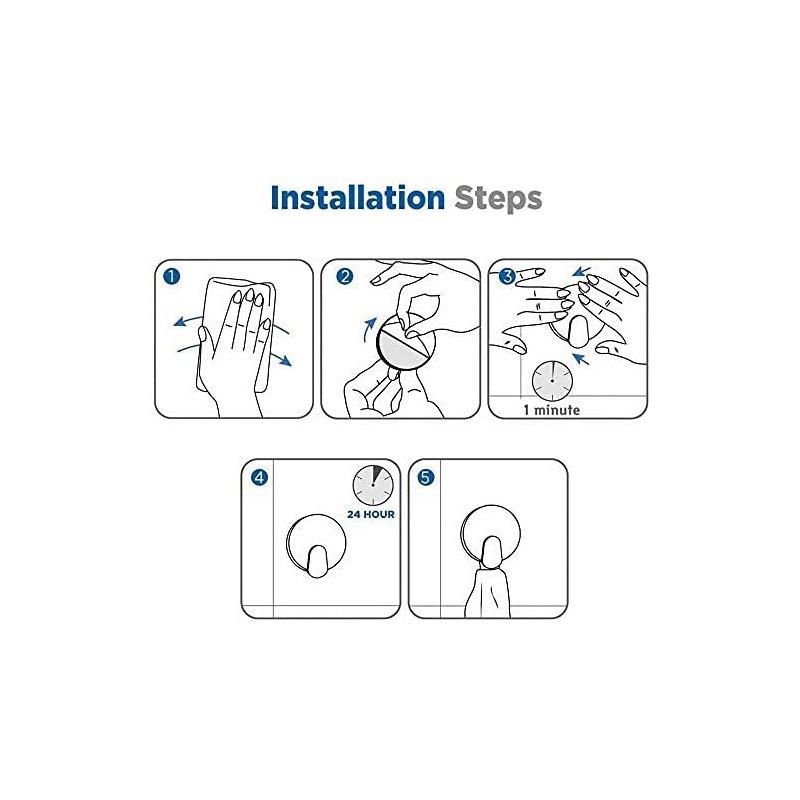 Installation Steps

1

2

3

1 minute

4

24 HOUR

5