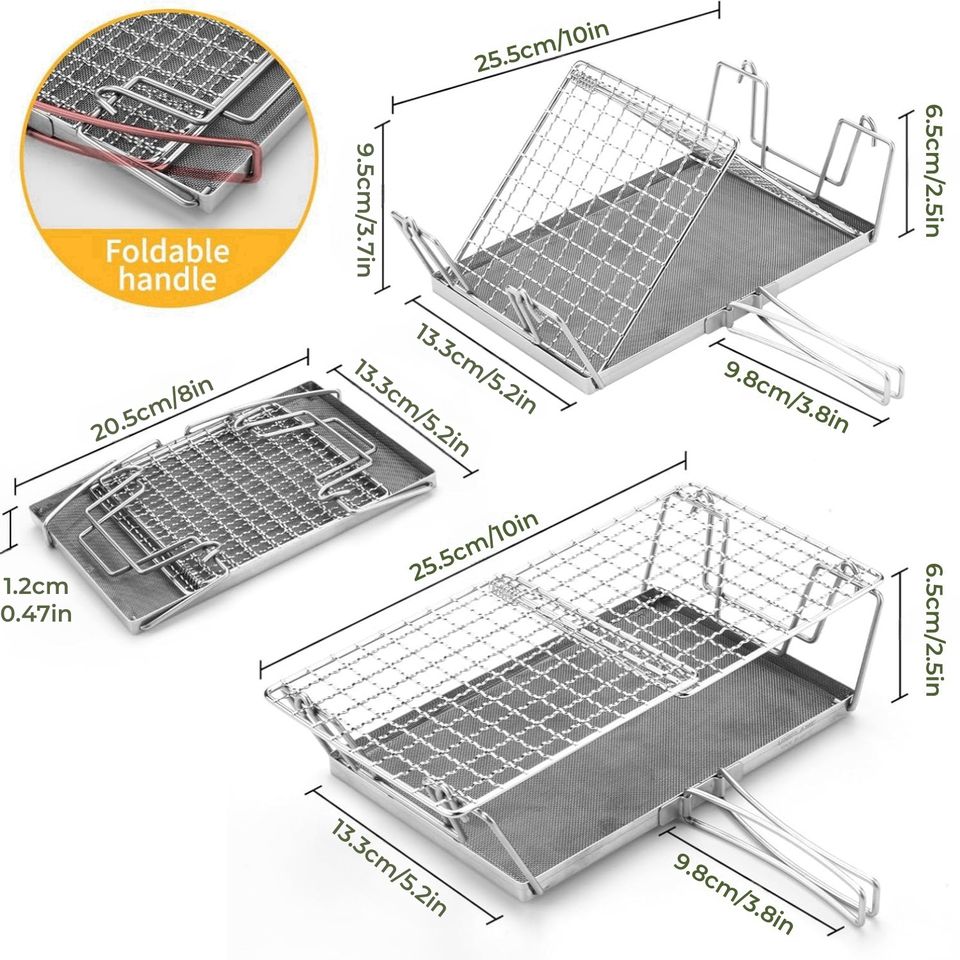 Foldable handle

25.5cm/10in

9.5cm/3.7in

6.5cm/2.5in

13.3cm/5.2in

9.8cm/3.8in

20.5cm/8in

13.3cm/5.2in

1.2cm
0.47in

25.5cm/10in

6.5cm/2.5in

13.3cm/5.2in

9.8cm/3.8in