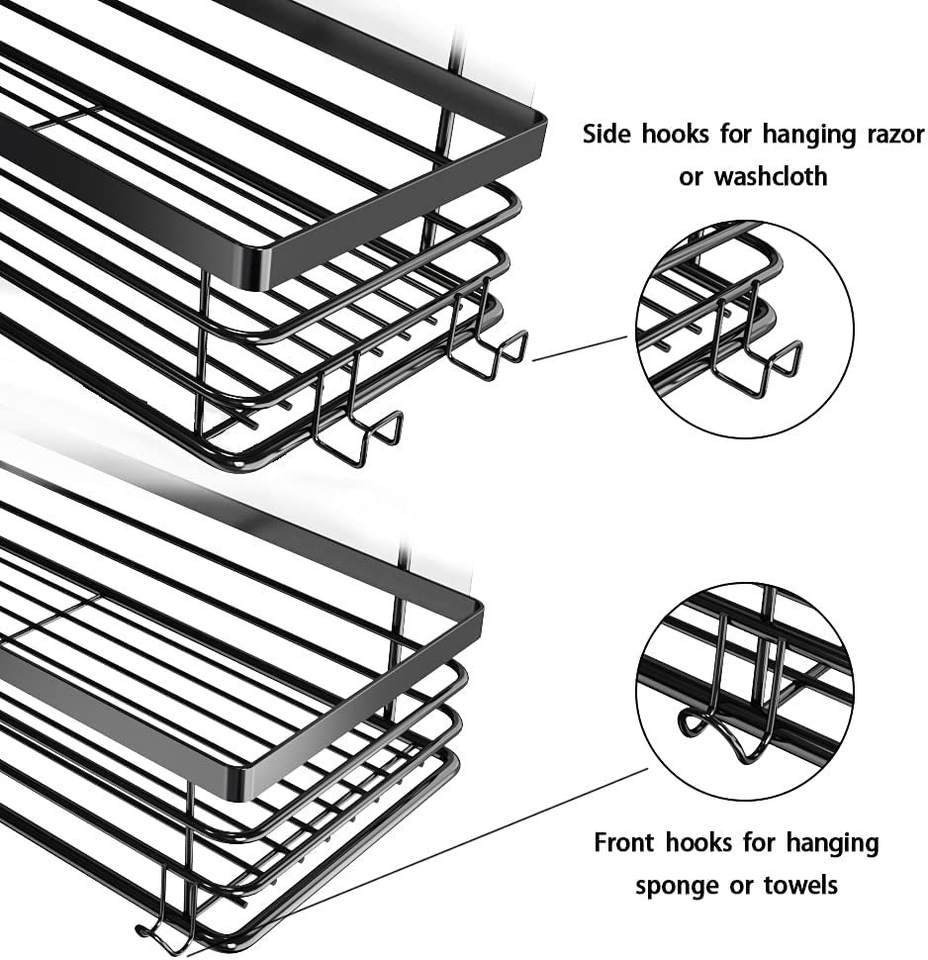 Side hooks for hanging razor or washcloth

Front hooks for hanging sponge or towels