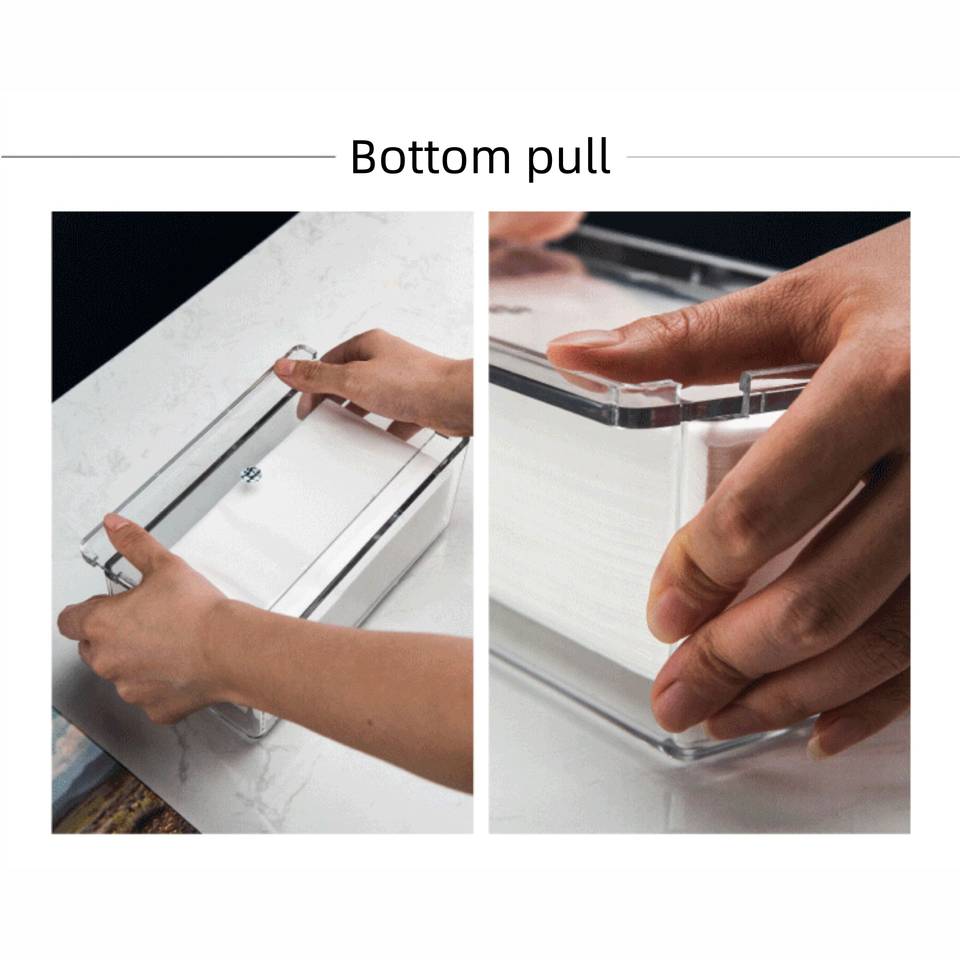 Bottom pull