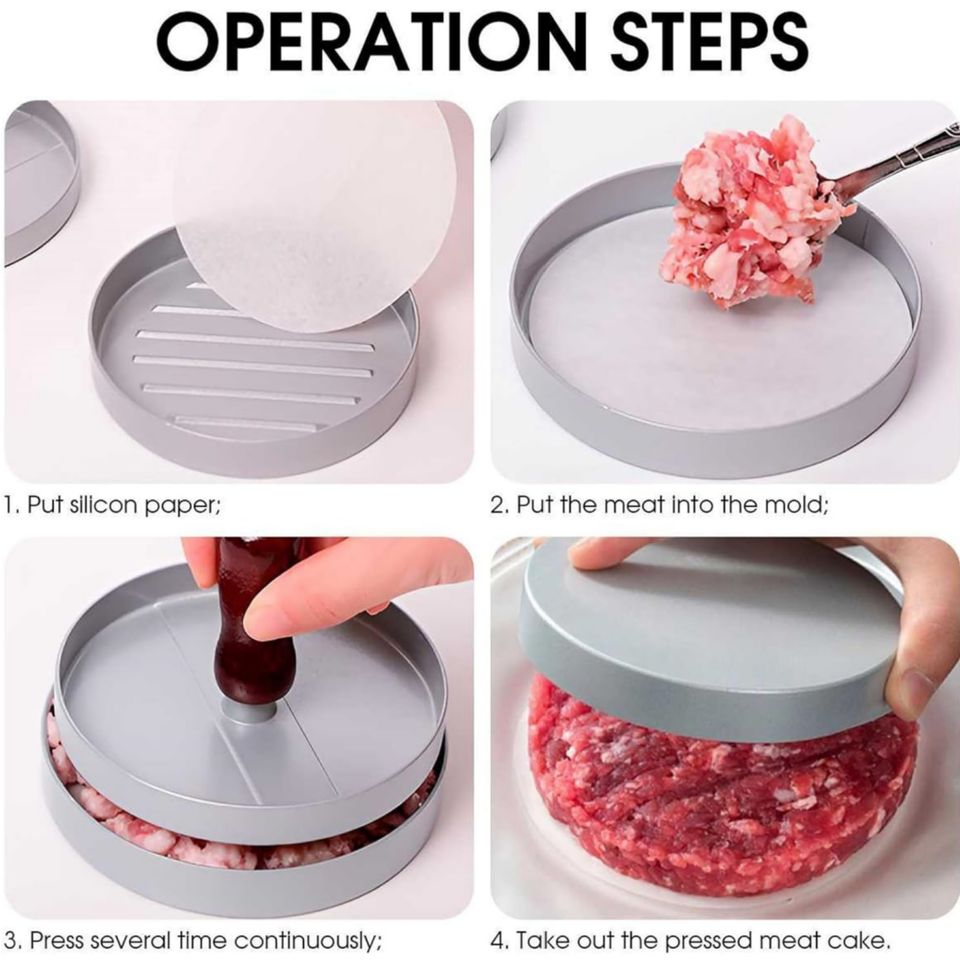 OPERATION STEPS

1. Put silicon paper;

2. Put the meat into the mold;

3. Press several time continuously;

4. Take out the pressed meat cake.