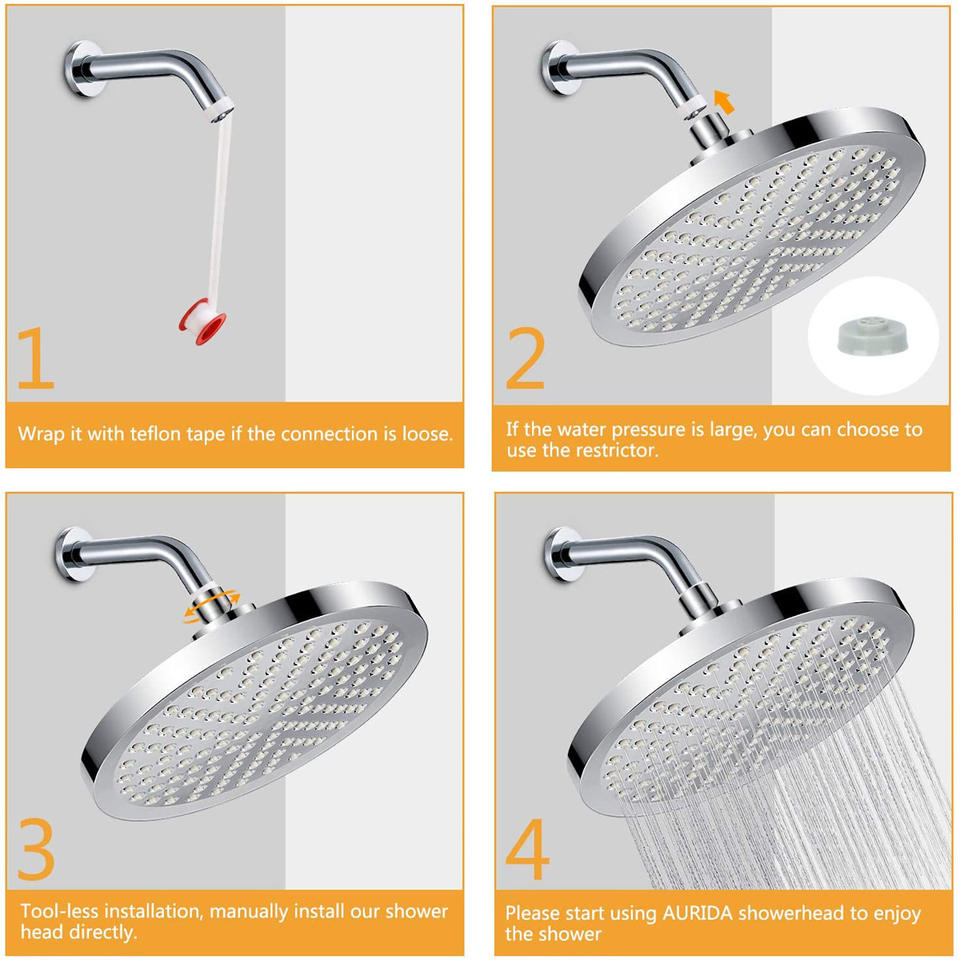 1

Wrap it with teflon tape if the connection is loose.

2

If the water pressure is large, you can choose to use the restrictor.

3

Tool-less installation, manually install our shower head directly.

4

Please start using AURIDA showerhead to enjoy the shower