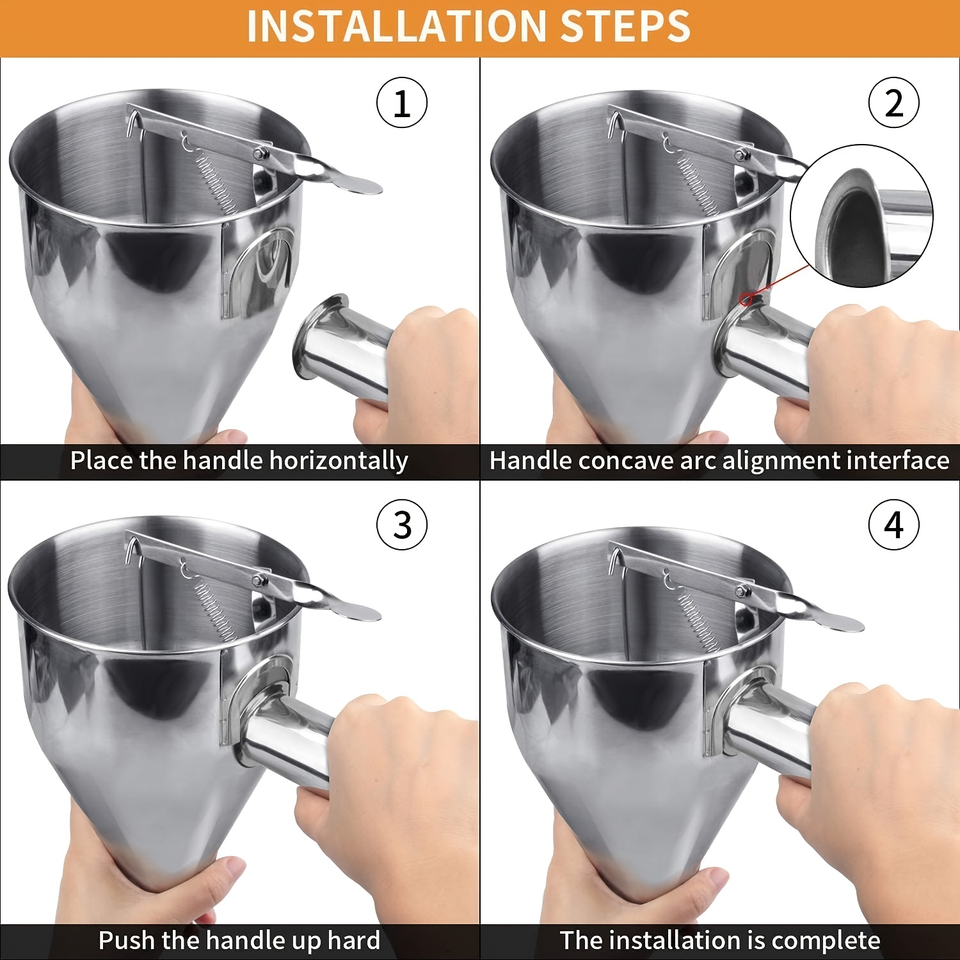 INSTALLATION STEPS

1

Place the handle horizontally

2

Handle concave arc alignment interface

3

Push the handle up hard

4

The installation is complete