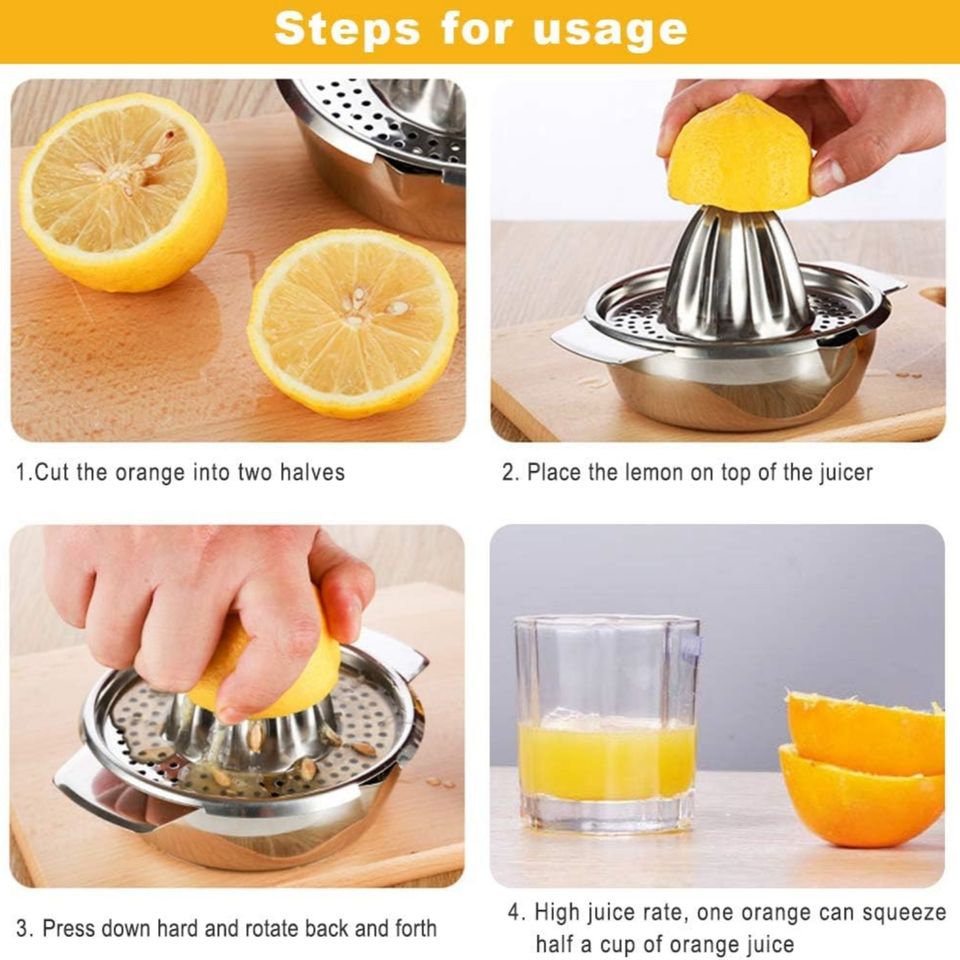 Steps for usage

1.Cut the orange into two halves

2. Place the lemon on top of the juicer

3. Press down hard and rotate back and forth

4. High juice rate, one orange can squeeze half a cup of orange juice