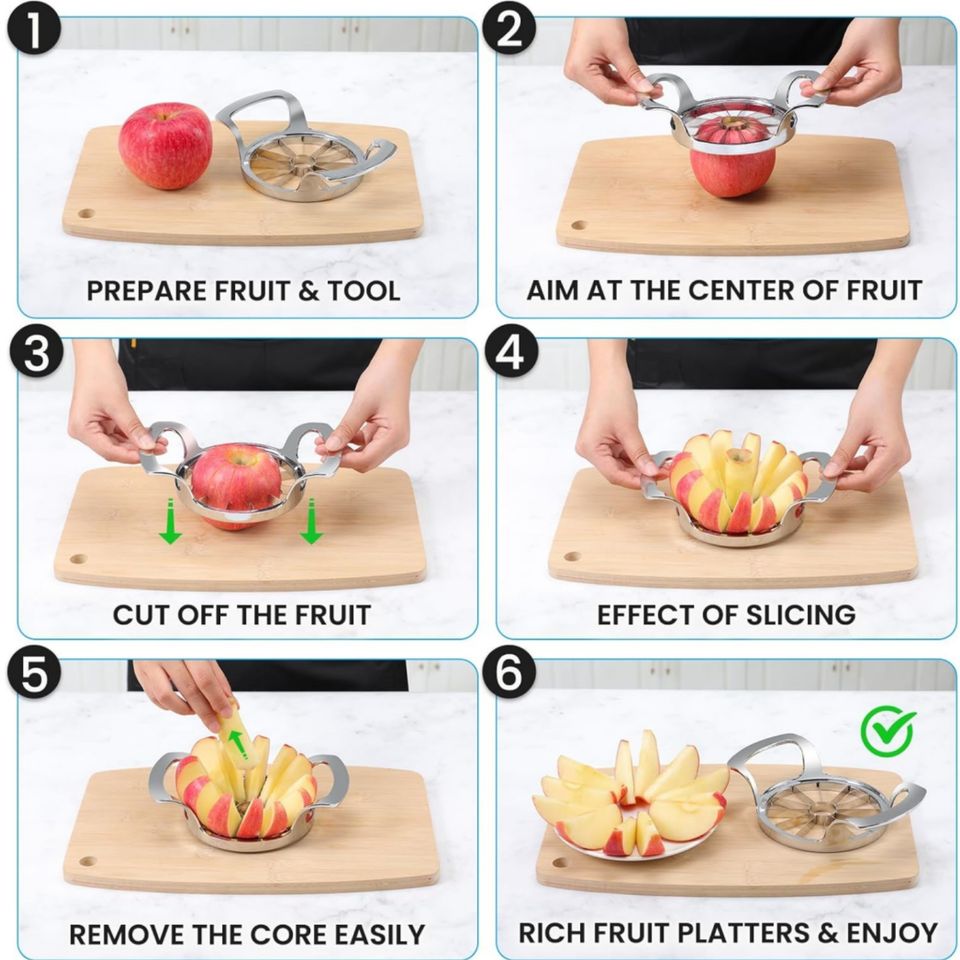 1
PREPARE FRUIT & TOOL

2
AIM AT THE CENTER OF FRUIT

3
CUT OFF THE FRUIT

4
EFFECT OF SLICING

5
REMOVE THE CORE EASILY

6
RICH FRUIT PLATTERS & ENJOY