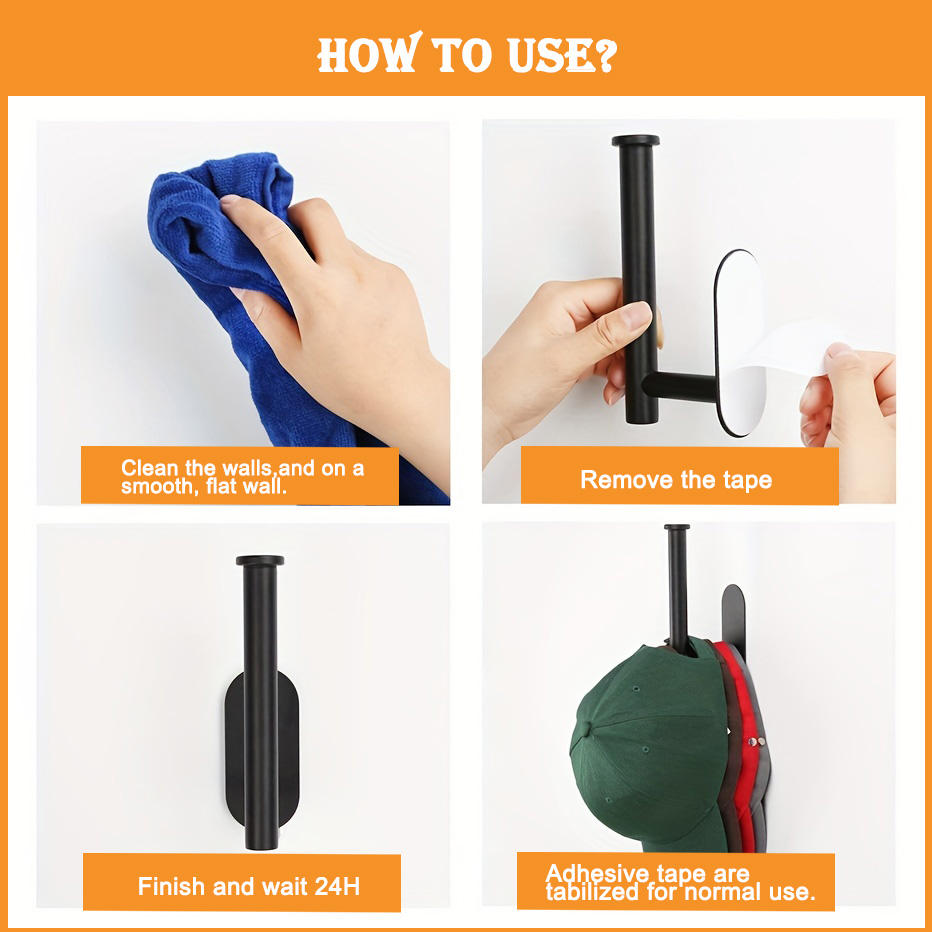 HOW TO USE?

Clean the walls,and on a smooth, flat wall.

Remove the tape

Finish and wait 24H

Adhesive tape are tabilized for normal use.