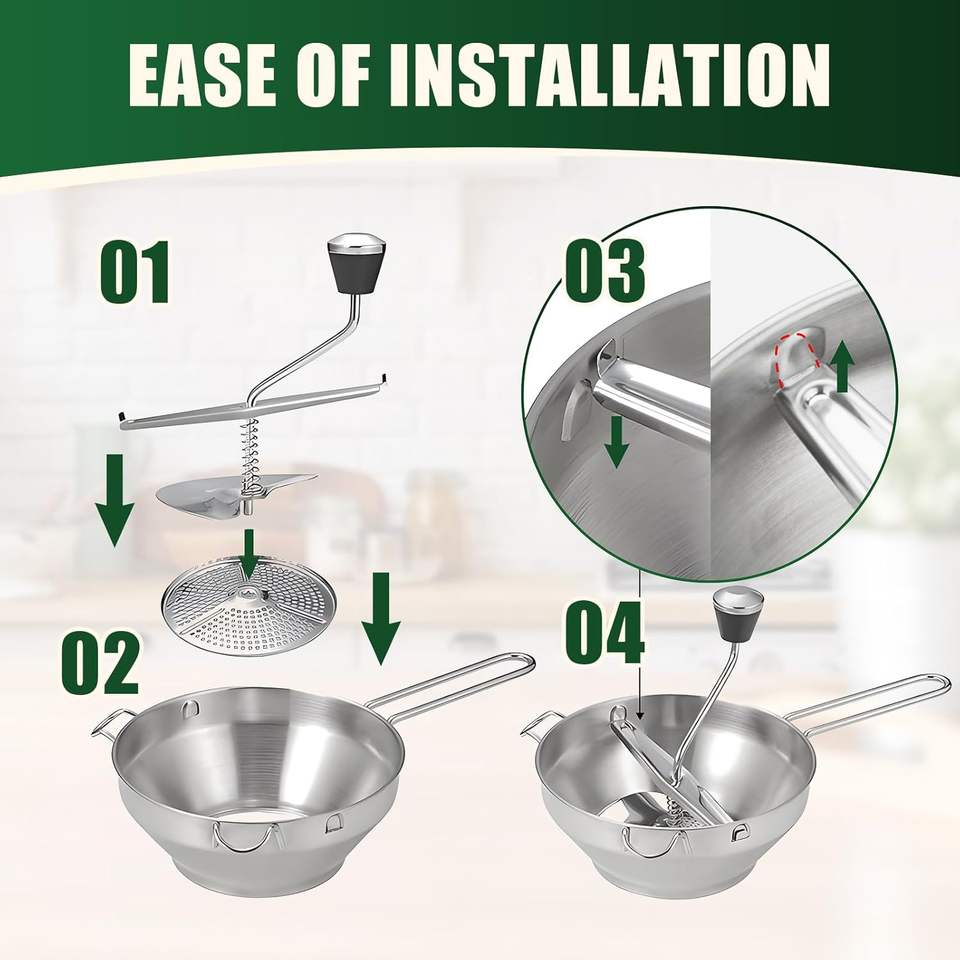 EASE OF INSTALLATION

01

02

03

04