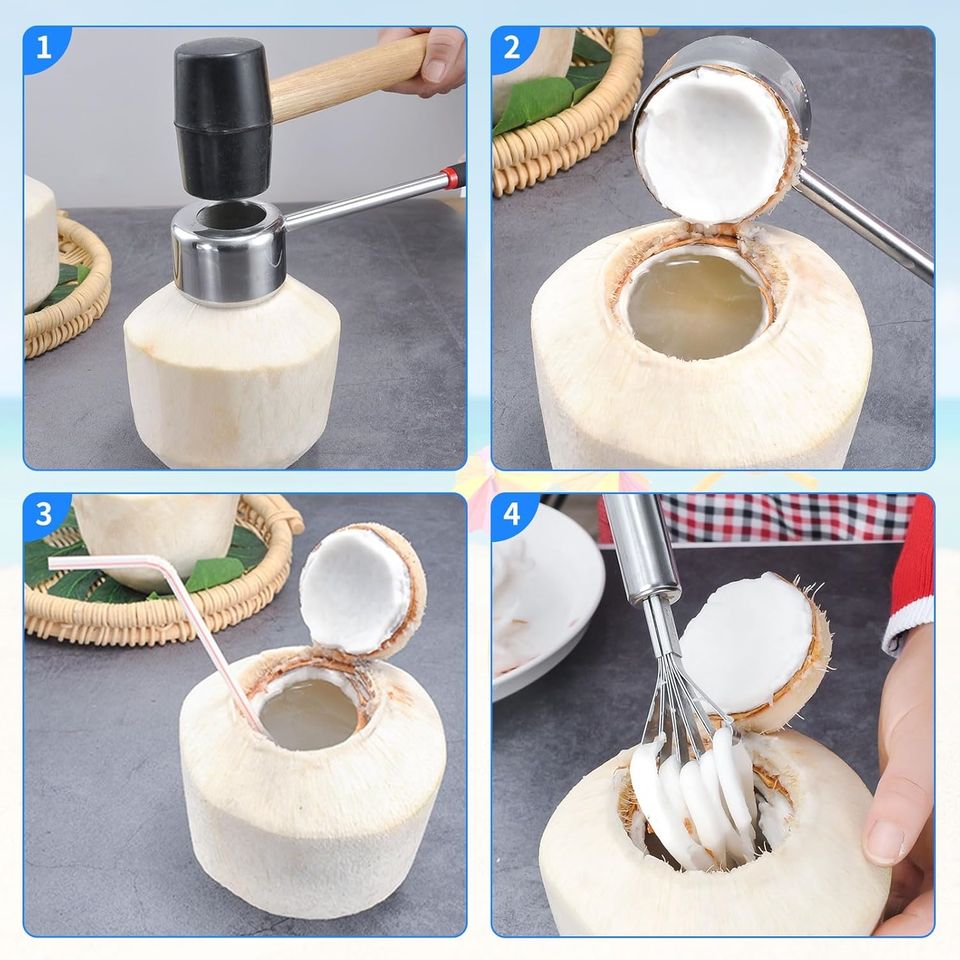 1

2

3

4