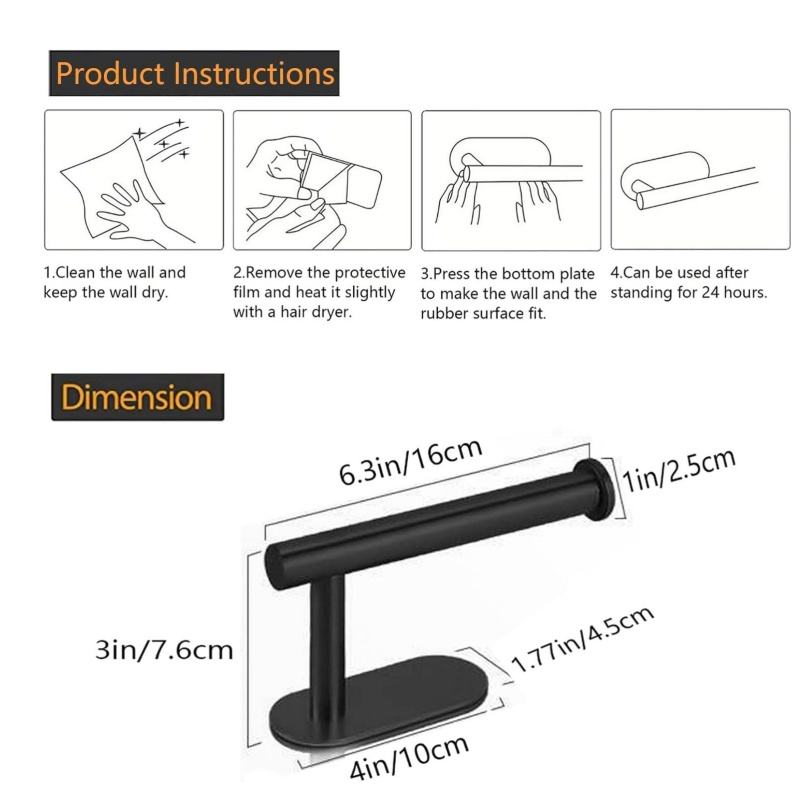 Product Instructions

1.Clean the wall and keep the wall dry.

2.Remove the protective film and heat it slightly with a hair dryer.

3.Press the bottom plate to make the wall and the rubber surface fit.

4.Can be used after standing for 24 hours.

Dimension

6.3in/16cm

1in/2.5cm

3in/7.6cm

1.77in/4.5cm

4in/10cm