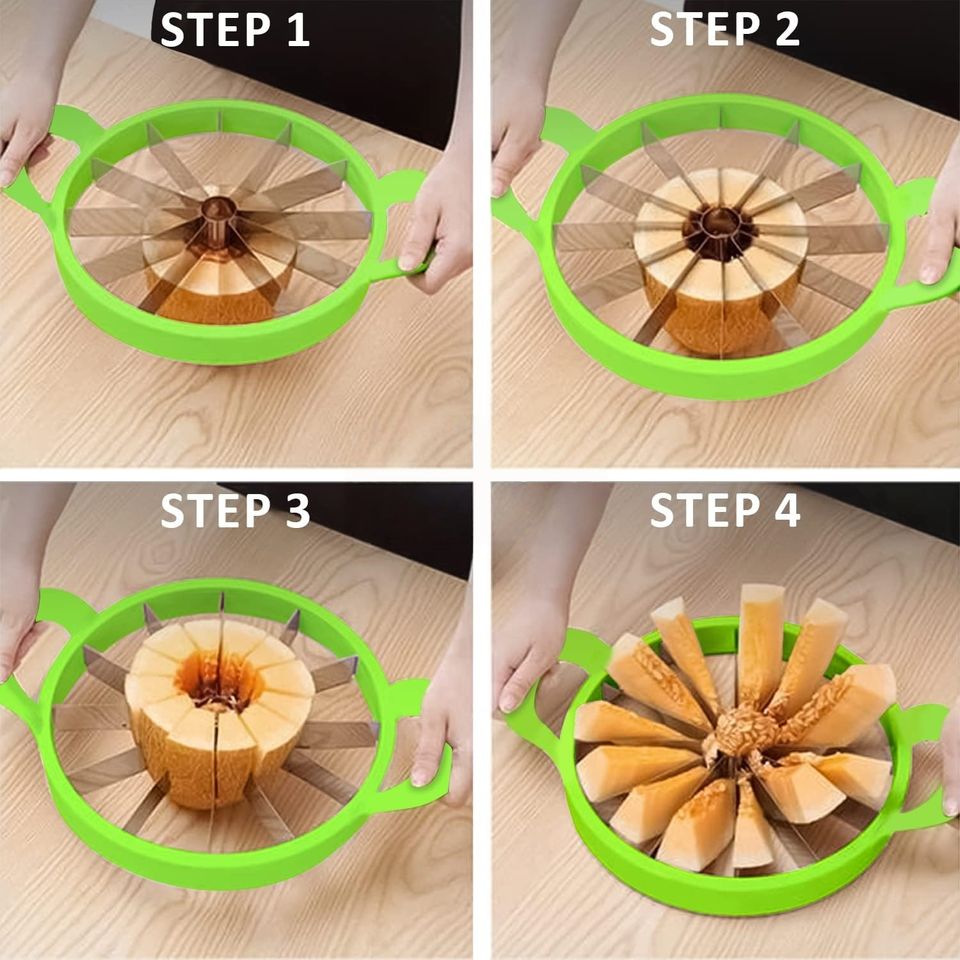 STEP 1

STEP 2

STEP 3

STEP 4