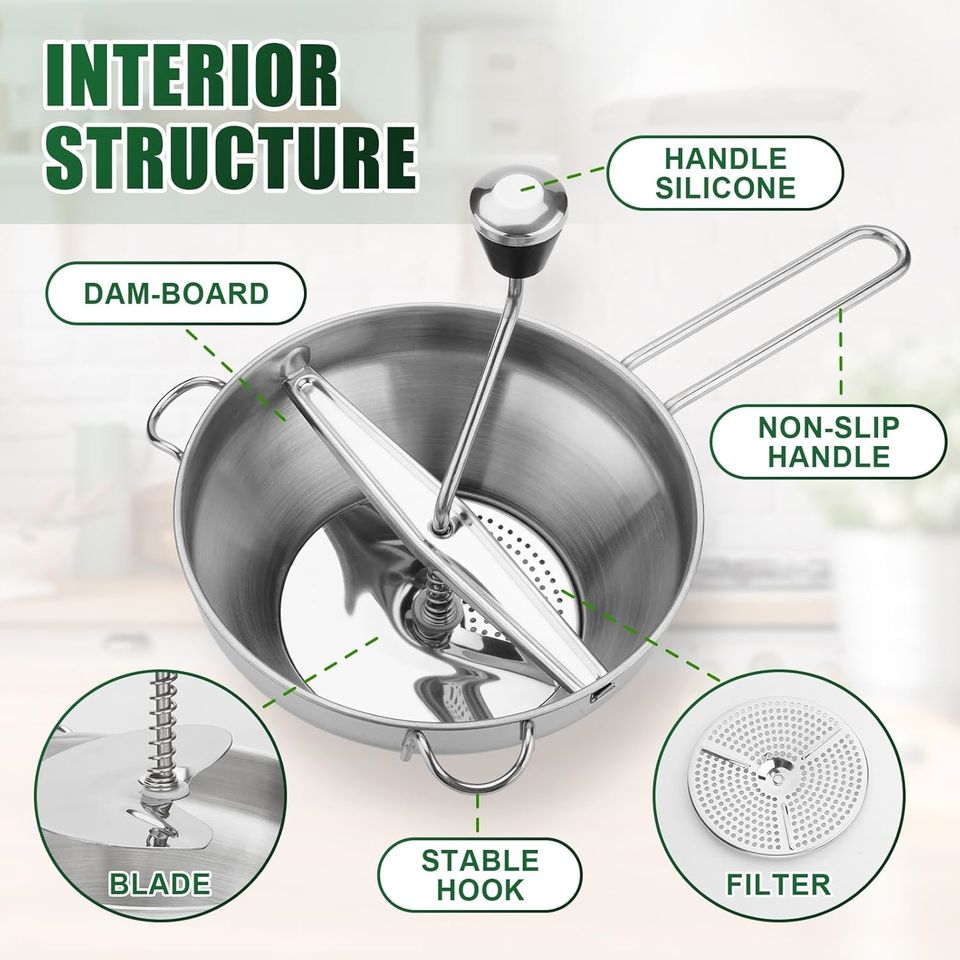 INTERIOR STRUCTURE

HANDLE SILICONE

DAM-BOARD

NON-SLIP HANDLE

BLADE

STABLE HOOK

FILTER