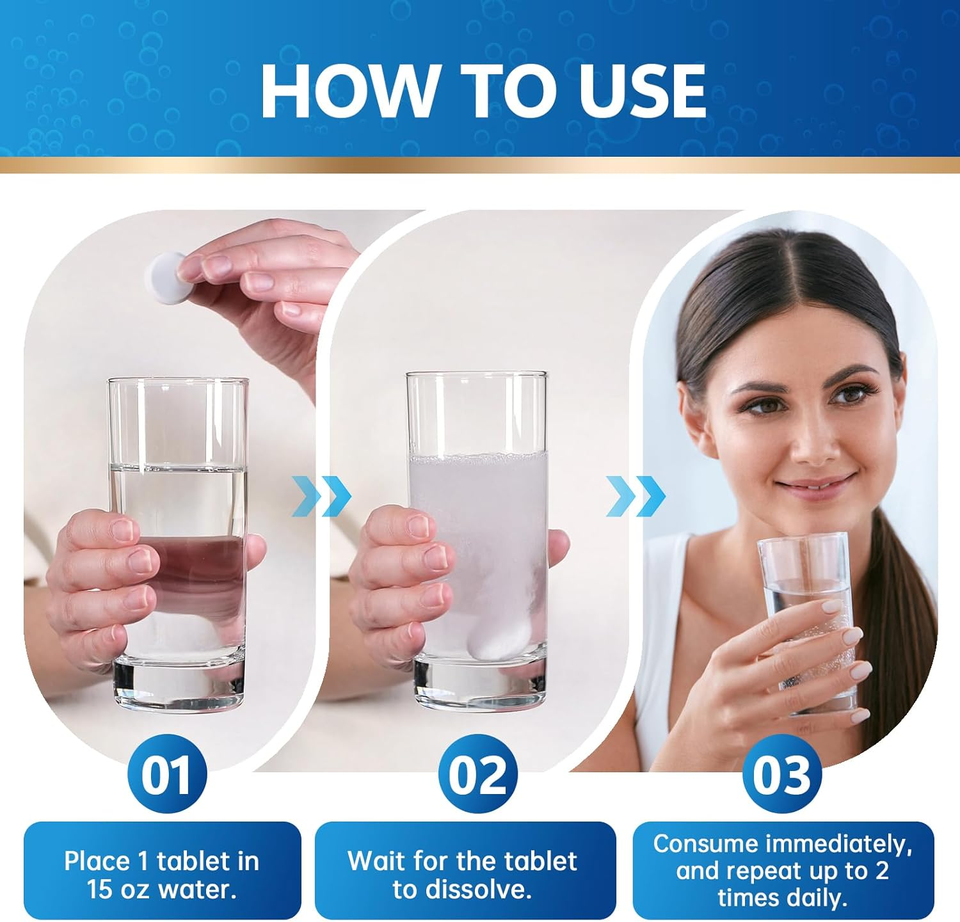 HOW TO USE

01

Place 1 tablet in 15 oz water.

02

Wait for the tablet to dissolve.

03

Consume immediately, and repeat up to 2 times daily.