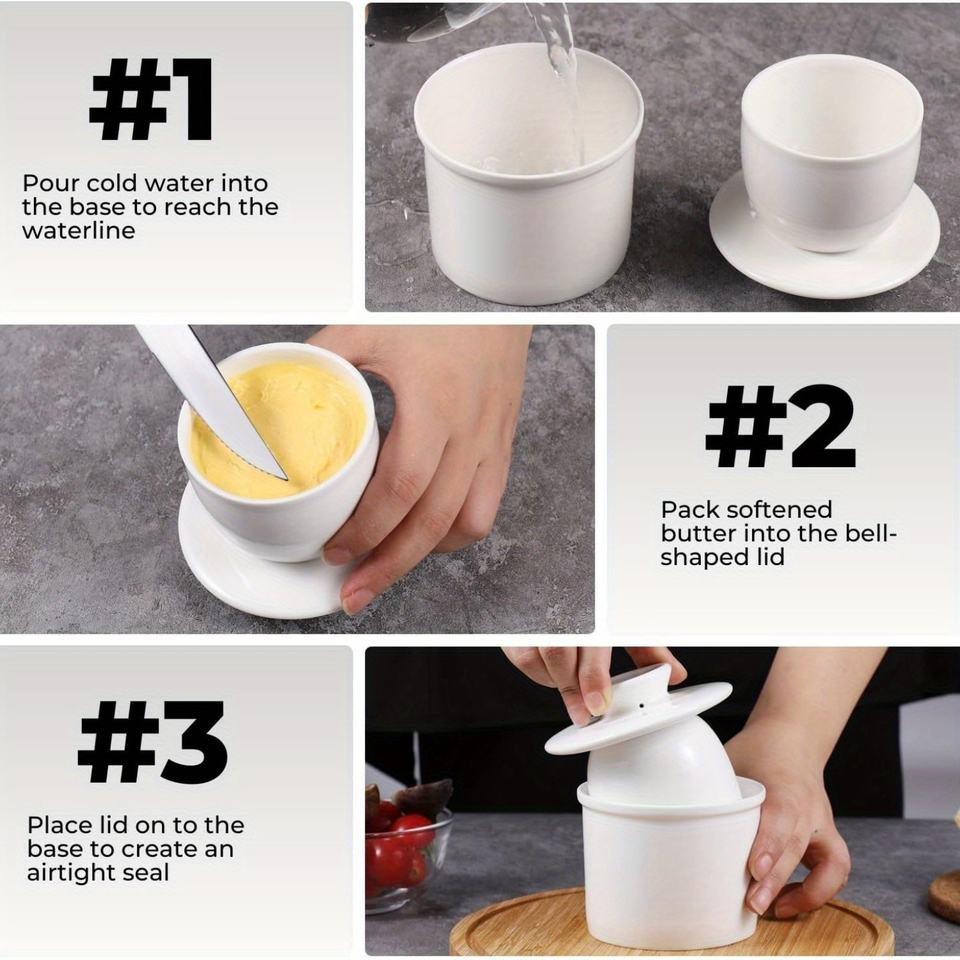 #1

Pour cold water into the base to reach the waterline

#2

Pack softened butter into the bell-shaped lid

#3

Place lid on to the base to create an airtight seal