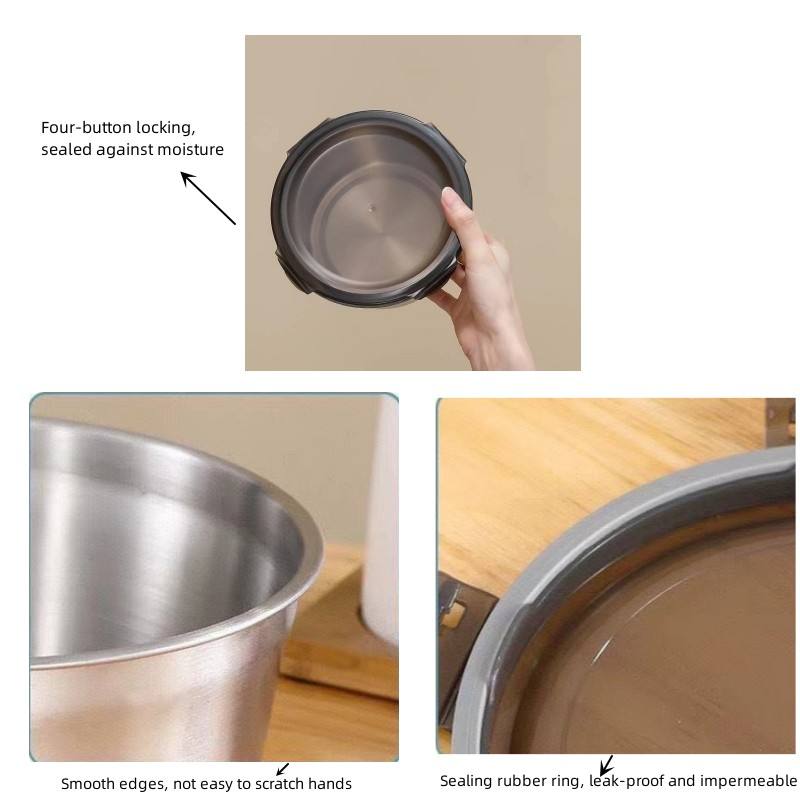 Four-button locking, sealed against moisture

Smooth edges, not easy to scratch hands

Sealing rubber ring, leak-proof and impermeable