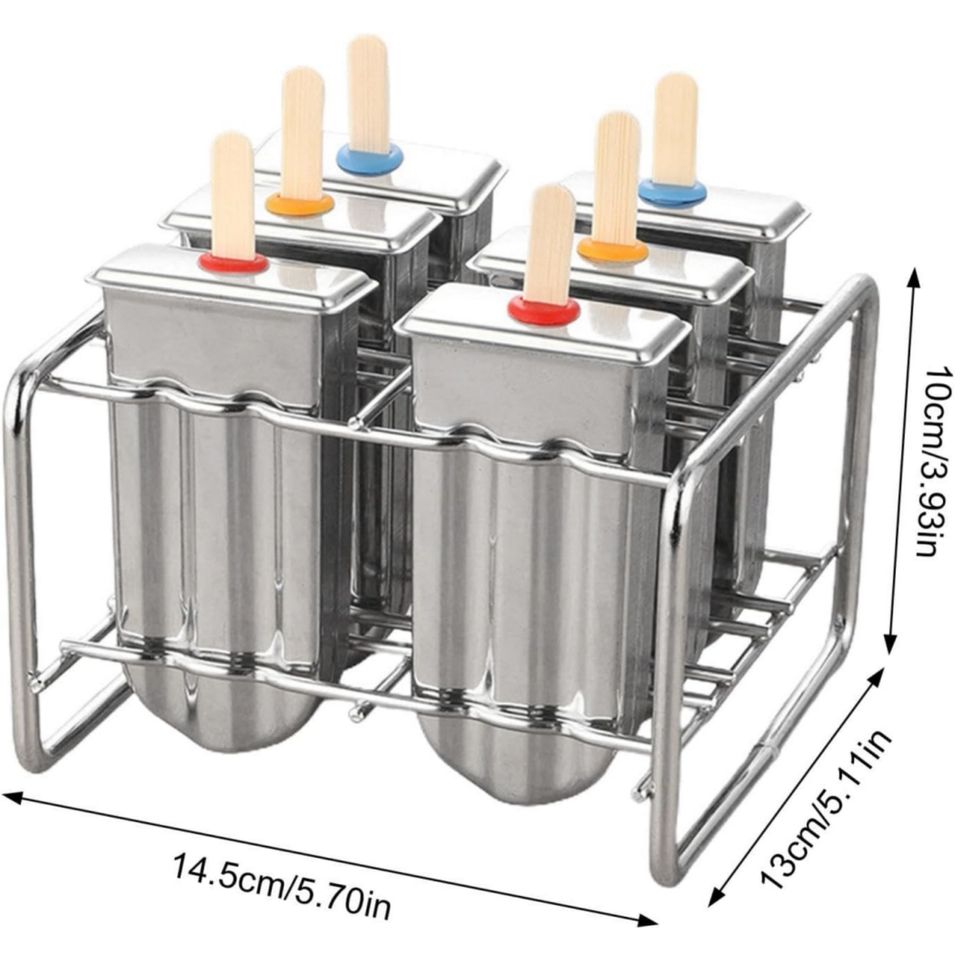 10cm/3.93in

13cm/5.11in

14.5cm/5.70in