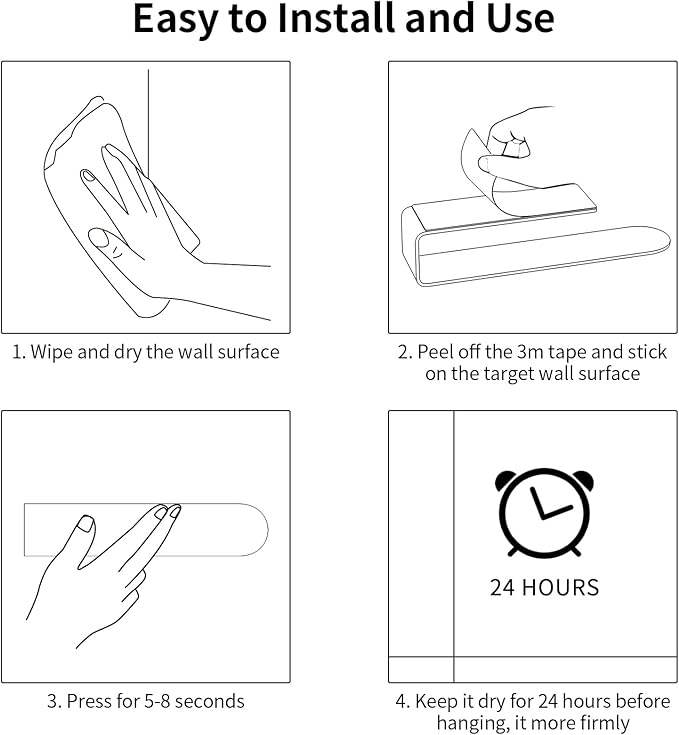 Easy to Install and Use

1. Wipe and dry the wall surface

2. Peel off the 3m tape and stick on the target wall surface

3. Press for 5-8 seconds

24 HOURS

4. Keep it dry for 24 hours before hanging, it more firmly